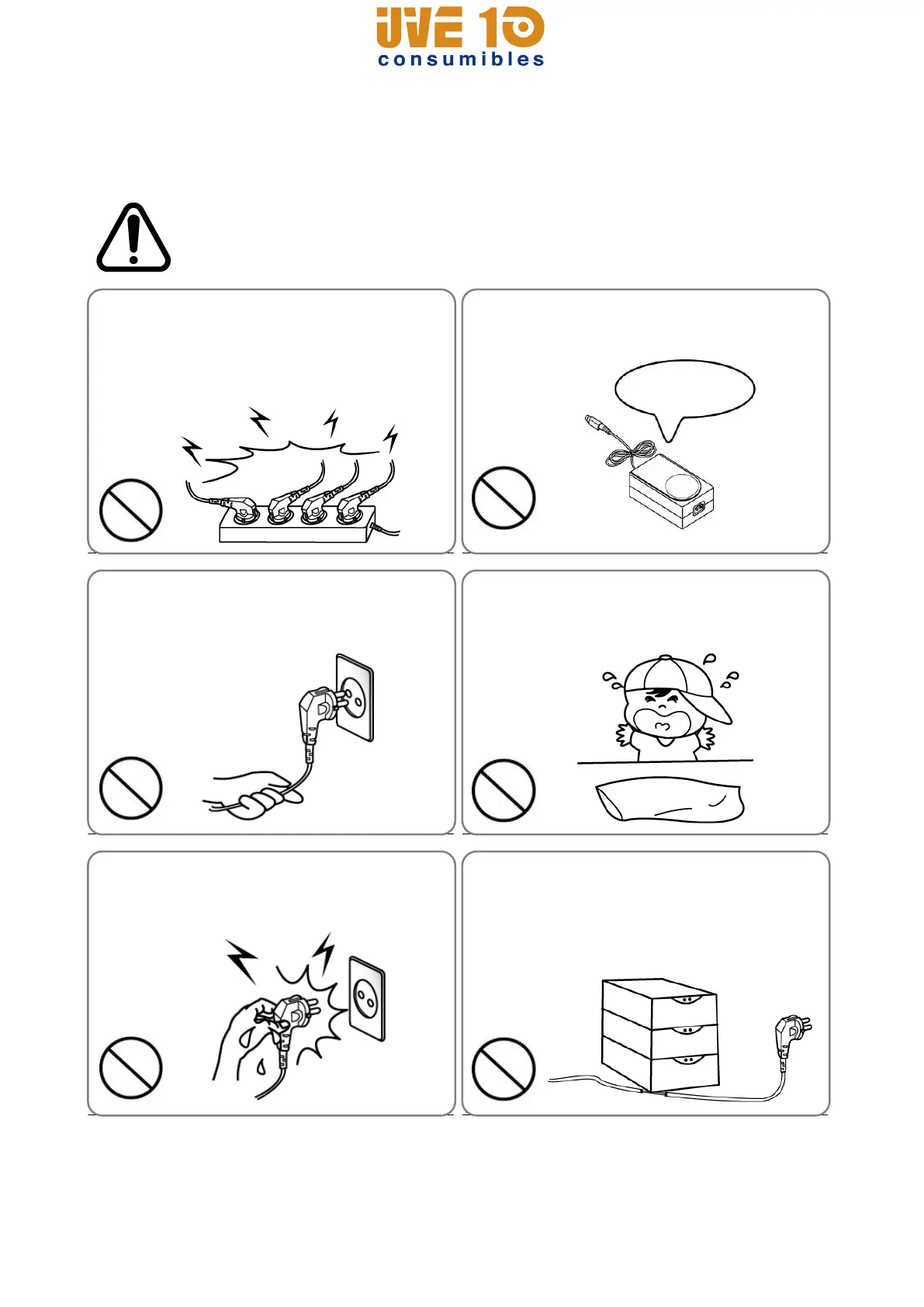 UVE 10
consumibles