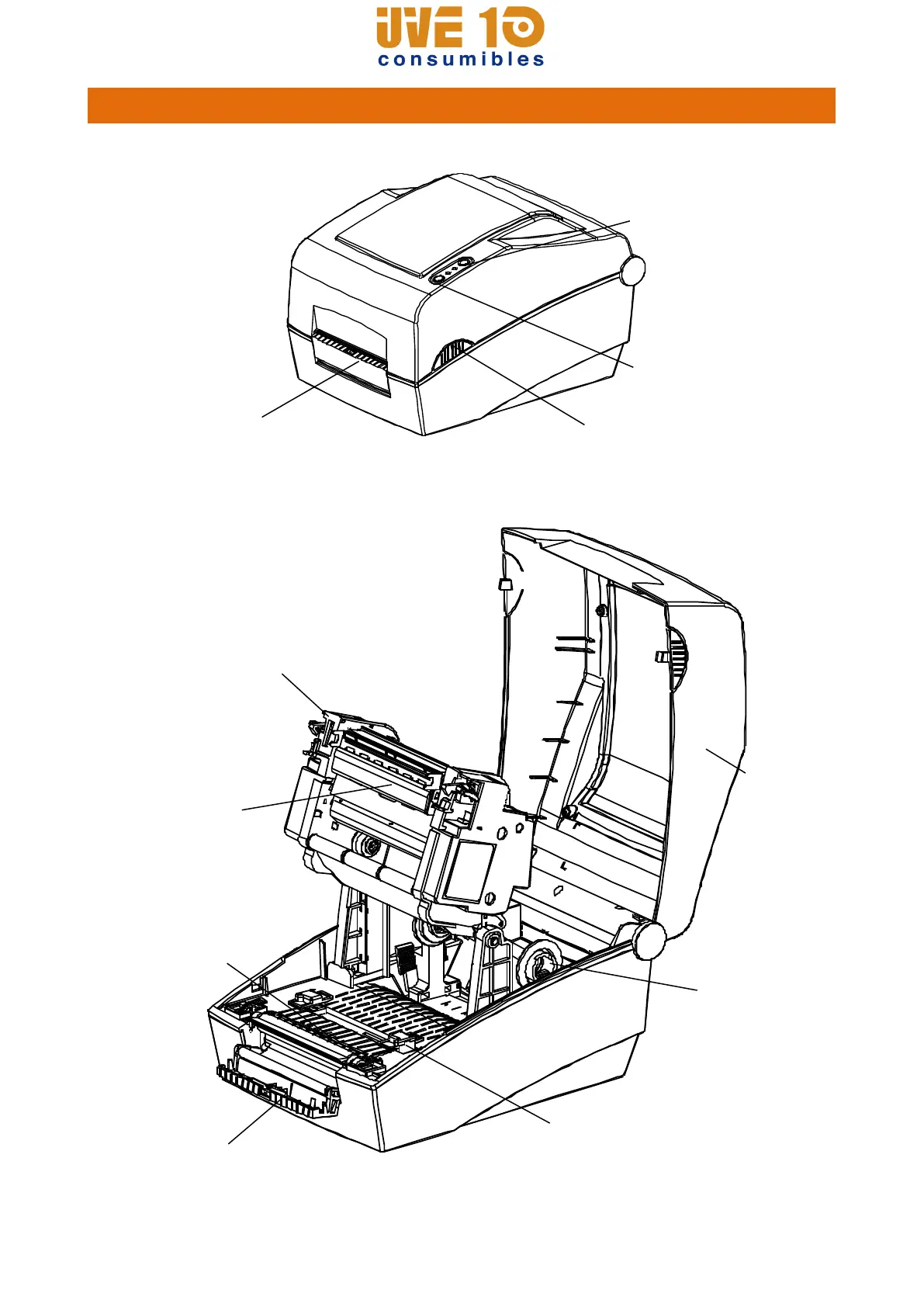 UVE 10
consumibles