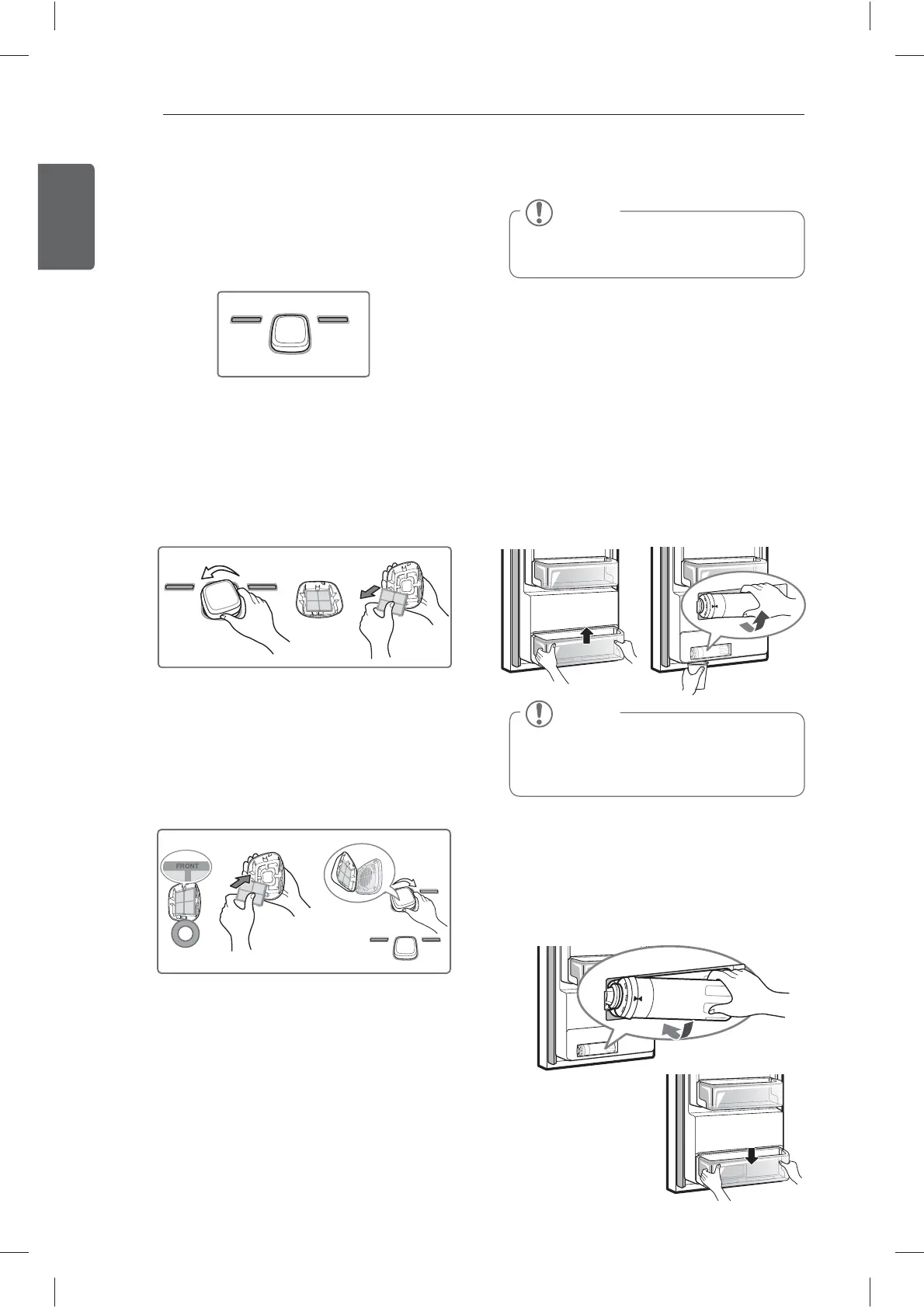 FRONT