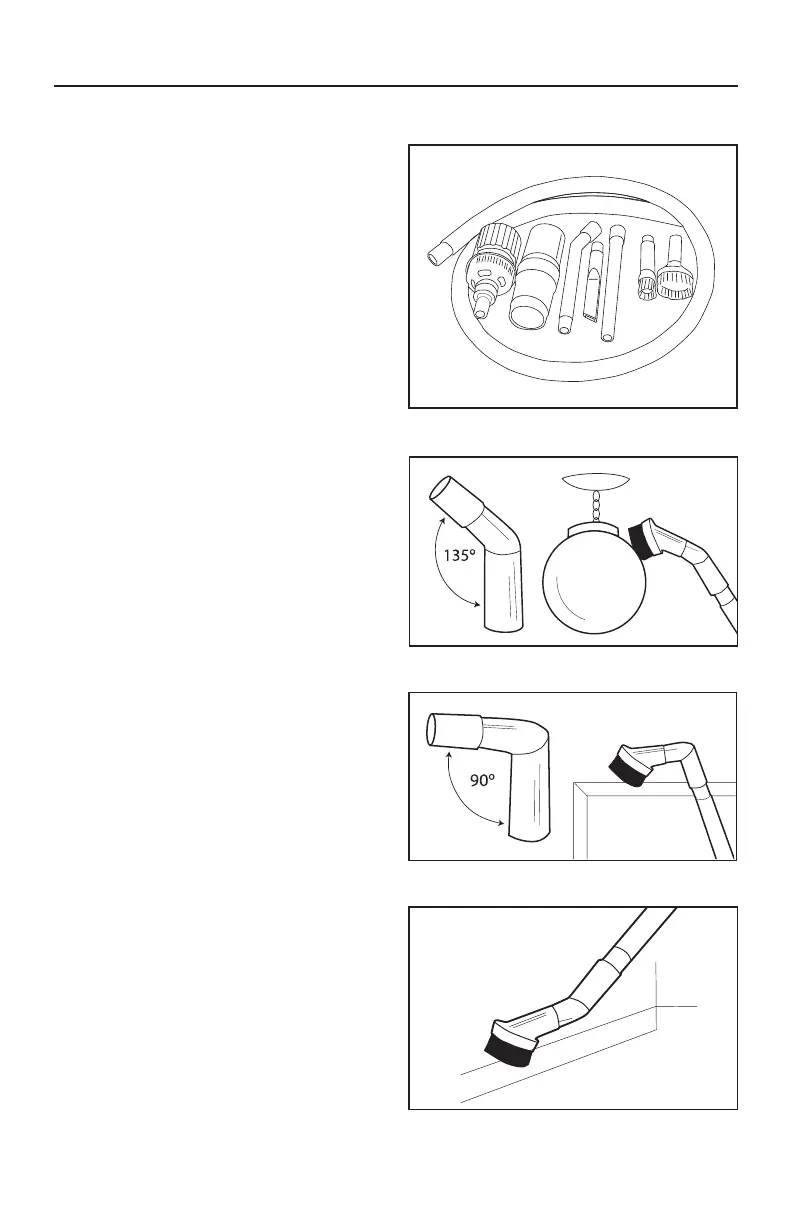 135º

90º