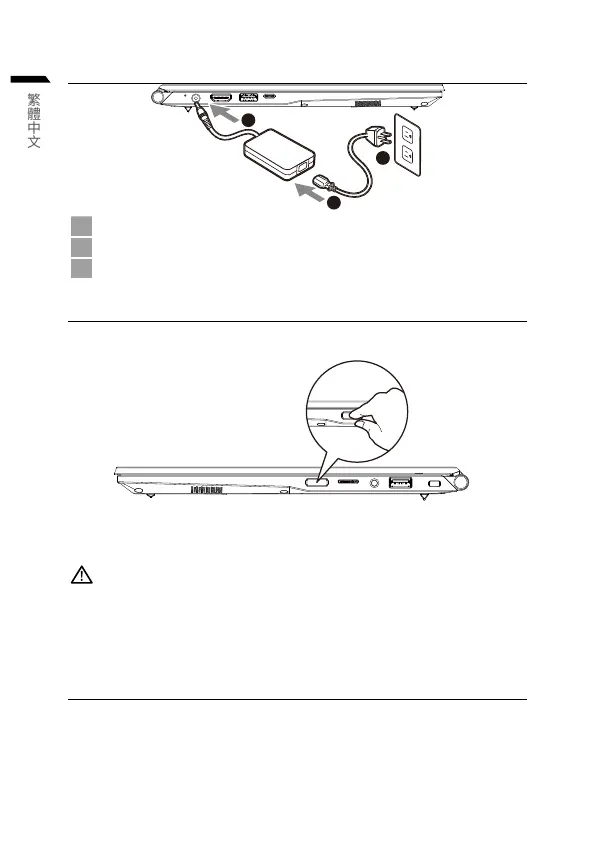 繁體中文