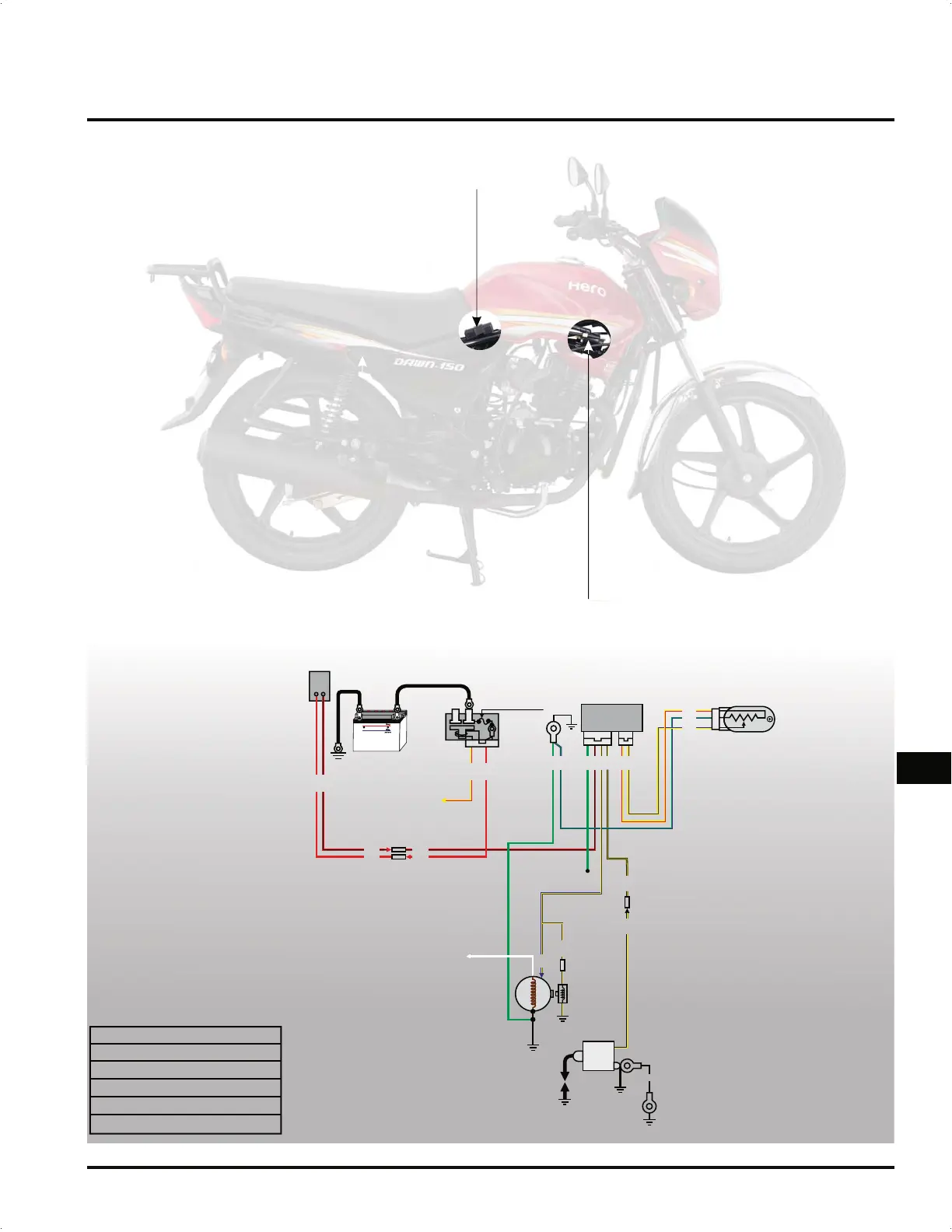 Hero

DAWN-150