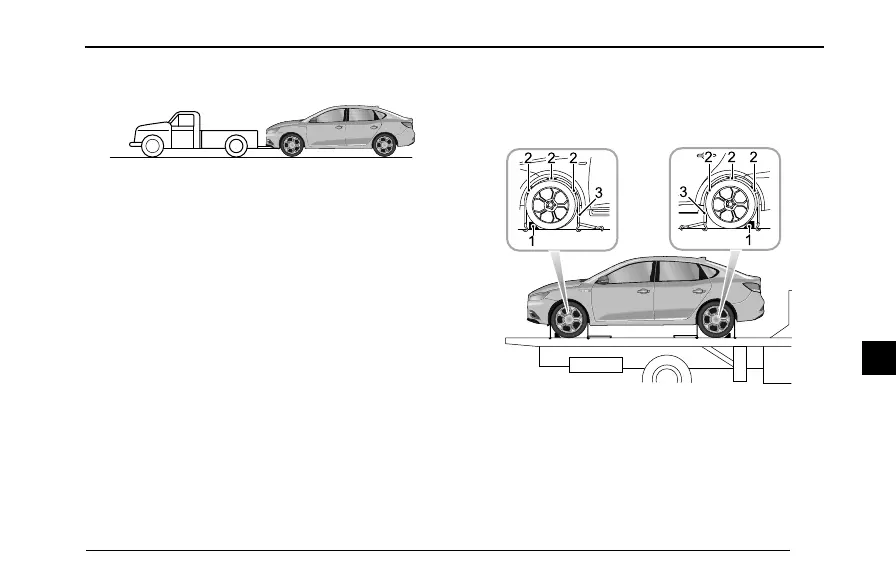 2 2 2
3
1

2 2 2
3
1