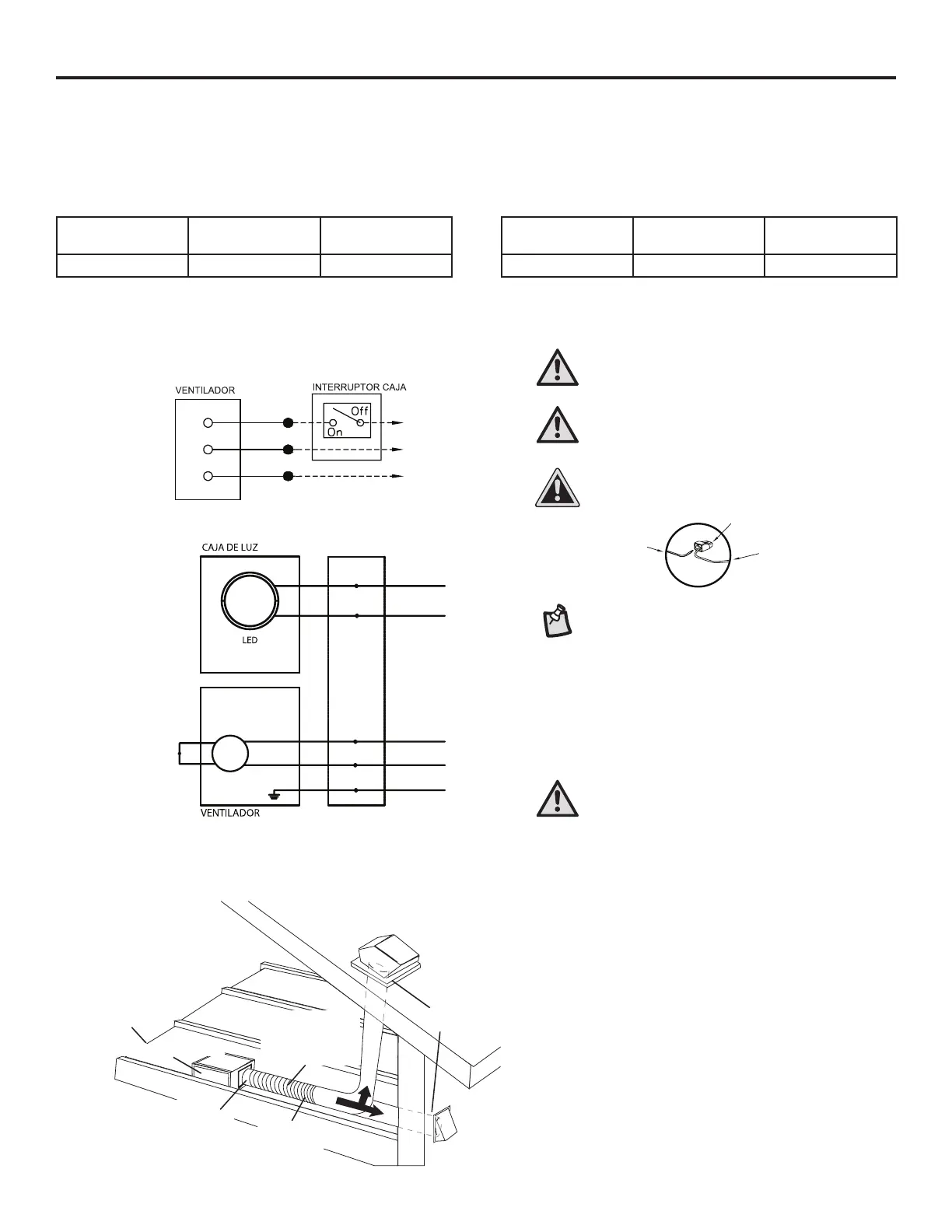 VENTILADOR

INTERRUPTOR CAJA

Off

On

CAJA DE LUZ

LED

VENTILADOR