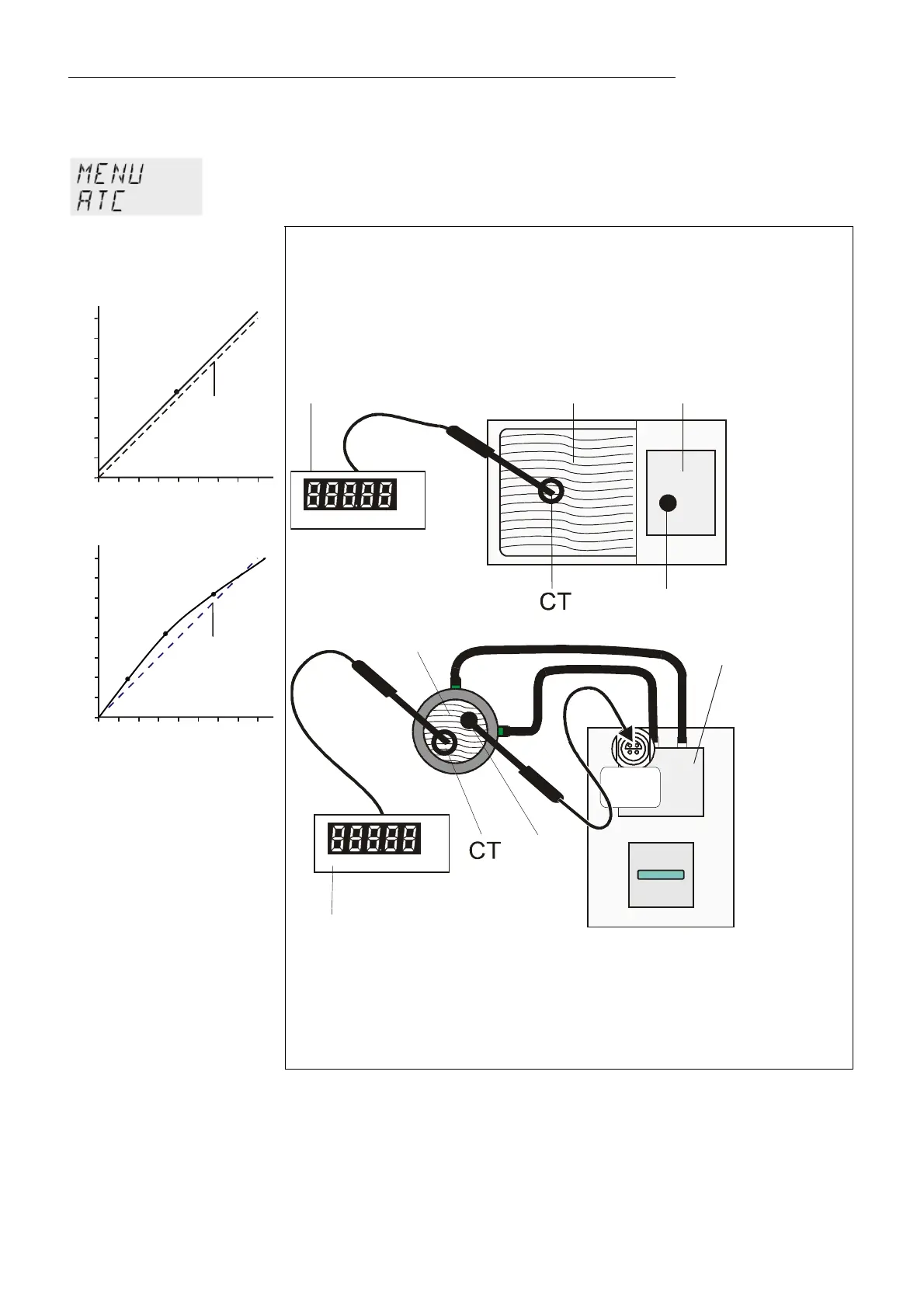 MENU
ATC

CT

CT