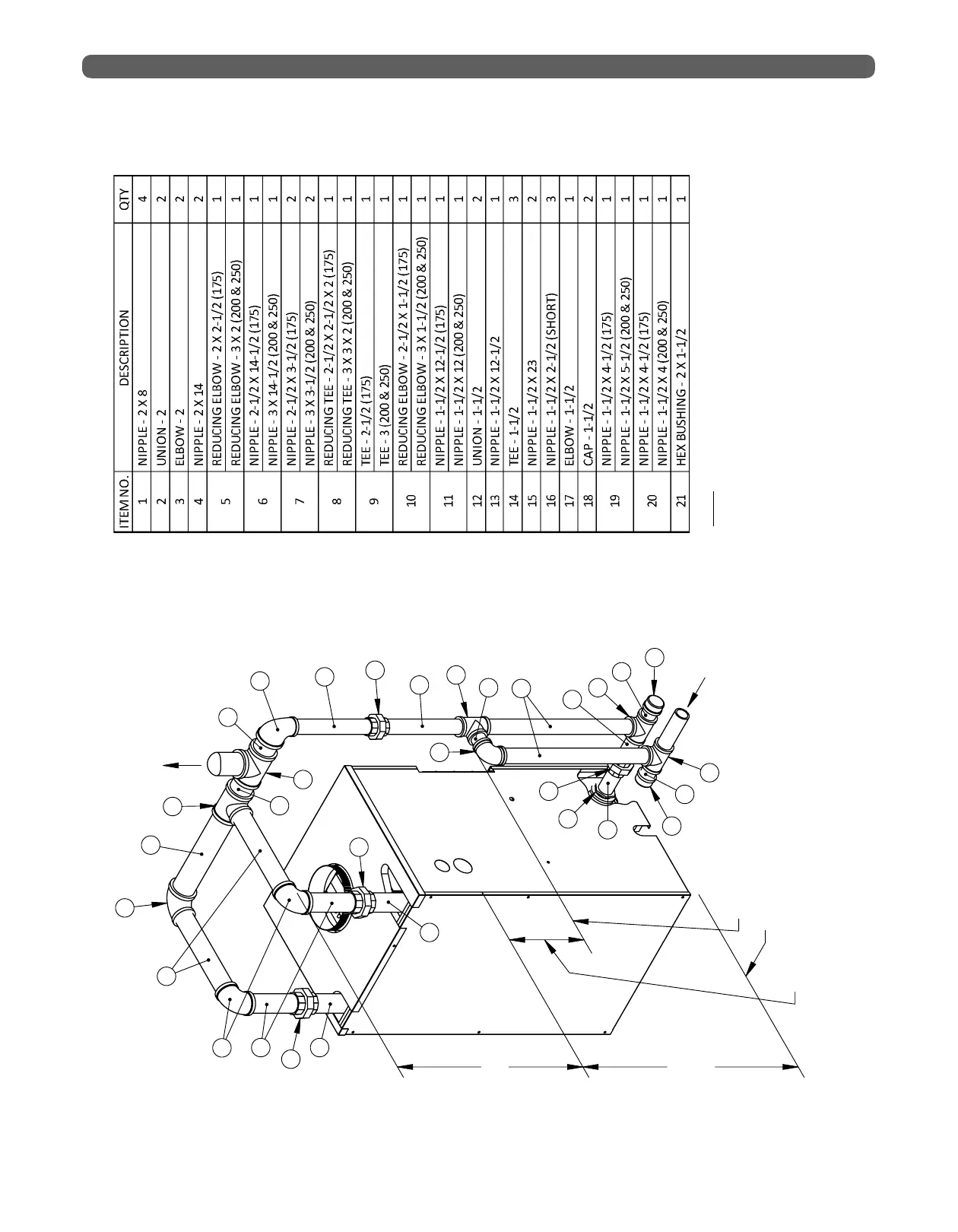 | ITEM NO. | DESCRIPTION | QTY |
|---|---|---|
| 1 | NIPPLE - 2 X 8 | 4 |
| 2 | UNION - 2 | 2 |
| 3 | ELBOW - 2 | 2 |
| 4 | NIPPLE - 2 X 14 | 2 |
| 5 | REDUCING ELBOW - 2 X 2-1/2 (175) | 1 |
|  | REDUCING ELBOW - 3 X 2 (200 & 250) | 1 |
| 6 | NIPPLE - 2-1/2 X 14-1/2 (175) | 1 |
|  | NIPPLE - 3 X 14-1/2 (200 & 250) | 1 |
| 7 | NIPPLE - 2-1/2 X 3-1/2 (175) | 2 |
|  | NIPPLE - 3 X 3-1/2 (200 & 250) | 2 |
| 8 | REDUCING TEE - 2-1/2 X 2-1/2 X 2 (175) | 1 |
|  | REDUCING TEE - 3 X 3 X 2 (200 & 250) | 1 |
| 9 | TEE - 2-1/2 (175) | 1 |
|  | TEE - 3 (200 & 250) | 1 |
| 10 | REDUCING ELBOW - 2-1/2 X 1-1/2 (175) | 1 |
|  | REDUCING ELBOW - 3 X 1-1/2 (200 & 250) | 1 |
| 11 | NIPPLE - 1-1/2 X 12-1/2 (175) | 1 |
|  | NIPPLE - 1-1/2 X 12 (200 & 250) | 1 |
| 12 | UNION - 1-1/2 | 2 |
| 13 | NIPPLE - 1-1/2 X 12-1/2 | 1 |
| 14 | TEE - 1-1/2 | 3 |
| 15 | NIPPLE - 1-1/2 X 23 | 2 |
| 16 | NIPPLE - 1-1/2 X 2-1/2 (SHORT) | 3 |
| 17 | ELBOW - 1-1/2 | 1 |
| 18 | CAP - 1-1/2 | 2 |
| 19 | NIPPLE - 1-1/2 X 4-1/2 (175) | 1 |
|  | NIPPLE - 1-1/2 X 5-1/2 (200 & 250) | 1 |
| 20 | NIPPLE - 1-1/2 X 4-1/2 (175) | 1 |
|  | NIPPLE - 1-1/2 X 4 (200 & 250) | 1 |
| 21 | HEX BUSHING - 2 X 1-1/2 | 1 |