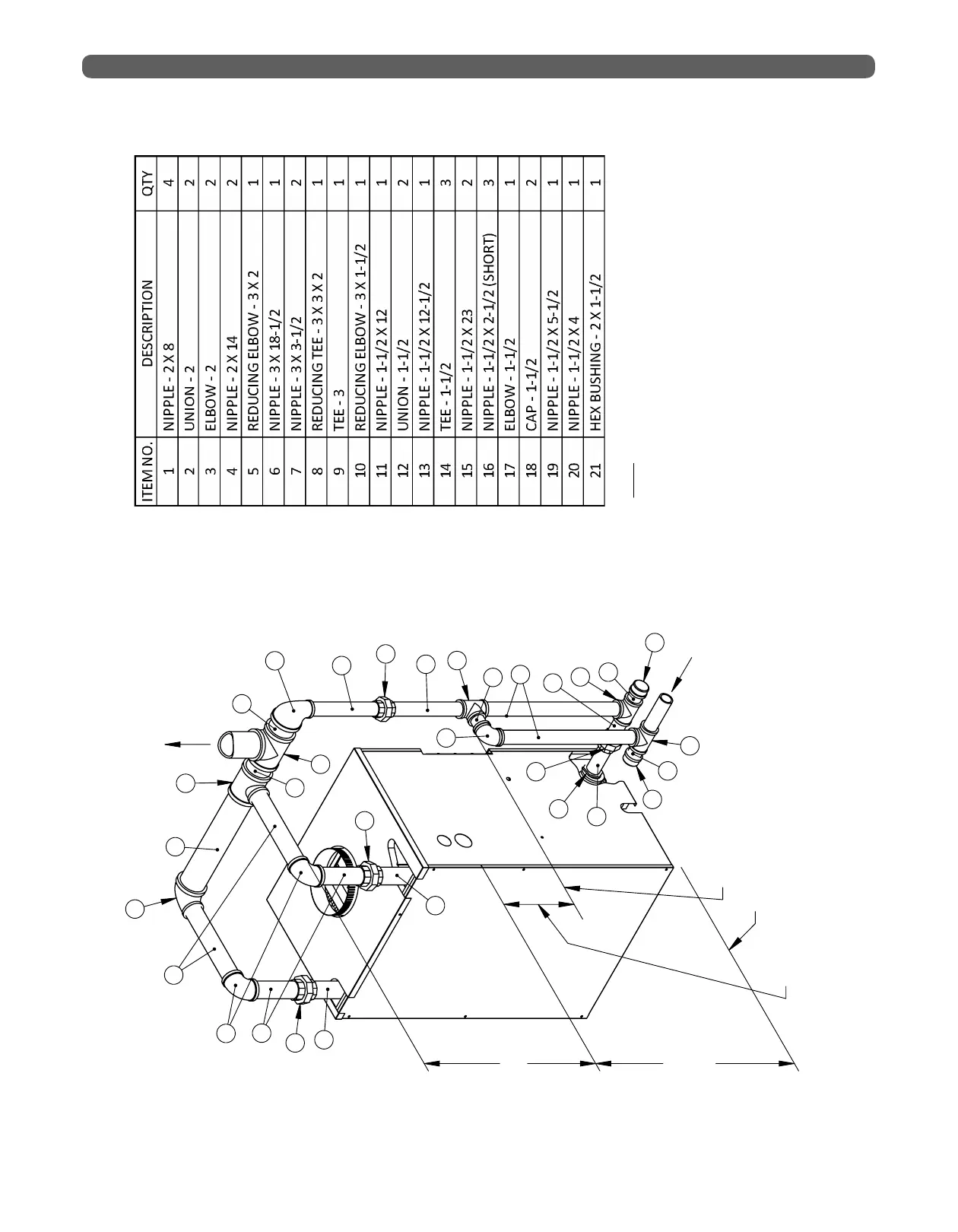 | ITEM NO. | DESCRIPTION | QTY |
|---|---|---|
| 1 | NIPPLE - 2 X 8 | 4 |
| 2 | UNION - 2 | 2 |
| 3 | ELBOW - 2 | 2 |
| 4 | NIPPLE - 2 X 14 | 2 |
| 5 | REDUCING ELBOW - 3 X 2 | 1 |
| 6 | NIPPLE - 3 X 18-1/2 | 1 |
| 7 | NIPPLE - 3 X 3-1/2 | 2 |
| 8 | REDUCING TEE - 3 X 3 X 2 | 1 |
| 9 | TEE - 3 | 1 |
| 10 | REDUCING ELBOW - 3 X 1-1/2 | 1 |
| 11 | NIPPLE - 1-1/2 X 12 | 1 |
| 12 | UNION - 1-1/2 | 2 |
| 13 | NIPPLE - 1-1/2 X 12-1/2 | 1 |
| 14 | TEE - 1-1/2 | 3 |
| 15 | NIPPLE - 1-1/2 X 23 | 2 |
| 16 | NIPPLE - 1-1/2 X 2-1/2 (SHORT) | 3 |
| 17 | ELBOW - 1-1/2 | 1 |
| 18 | CAP - 1-1/2 | 2 |
| 19 | NIPPLE - 1-1/2 X 5-1/2 | 1 |
| 20 | NIPPLE - 1-1/2 X 4 | 1 |
| 21 | HEX BUSHING - 2 X 1-1/2 | 1 |