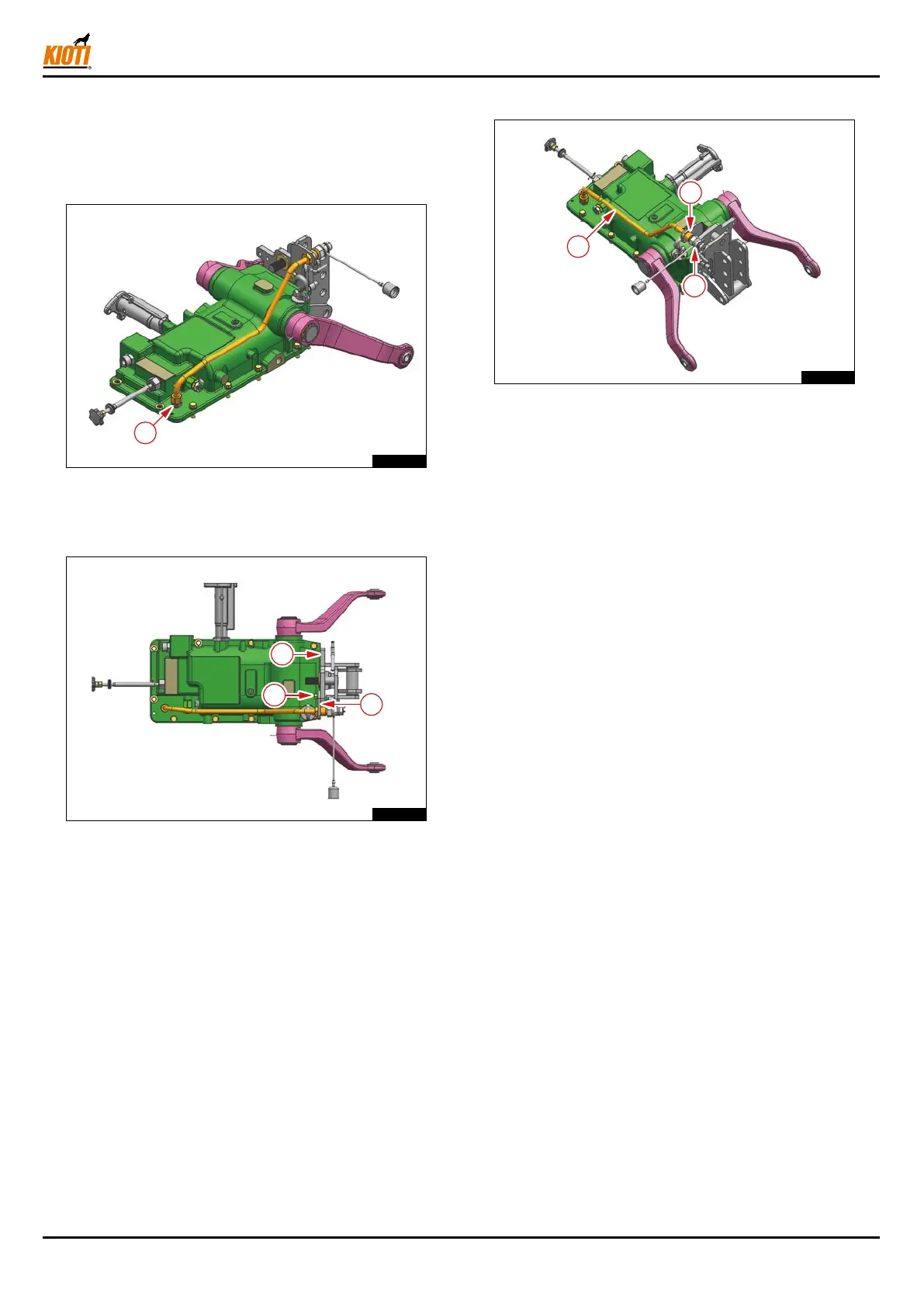 KIOTI