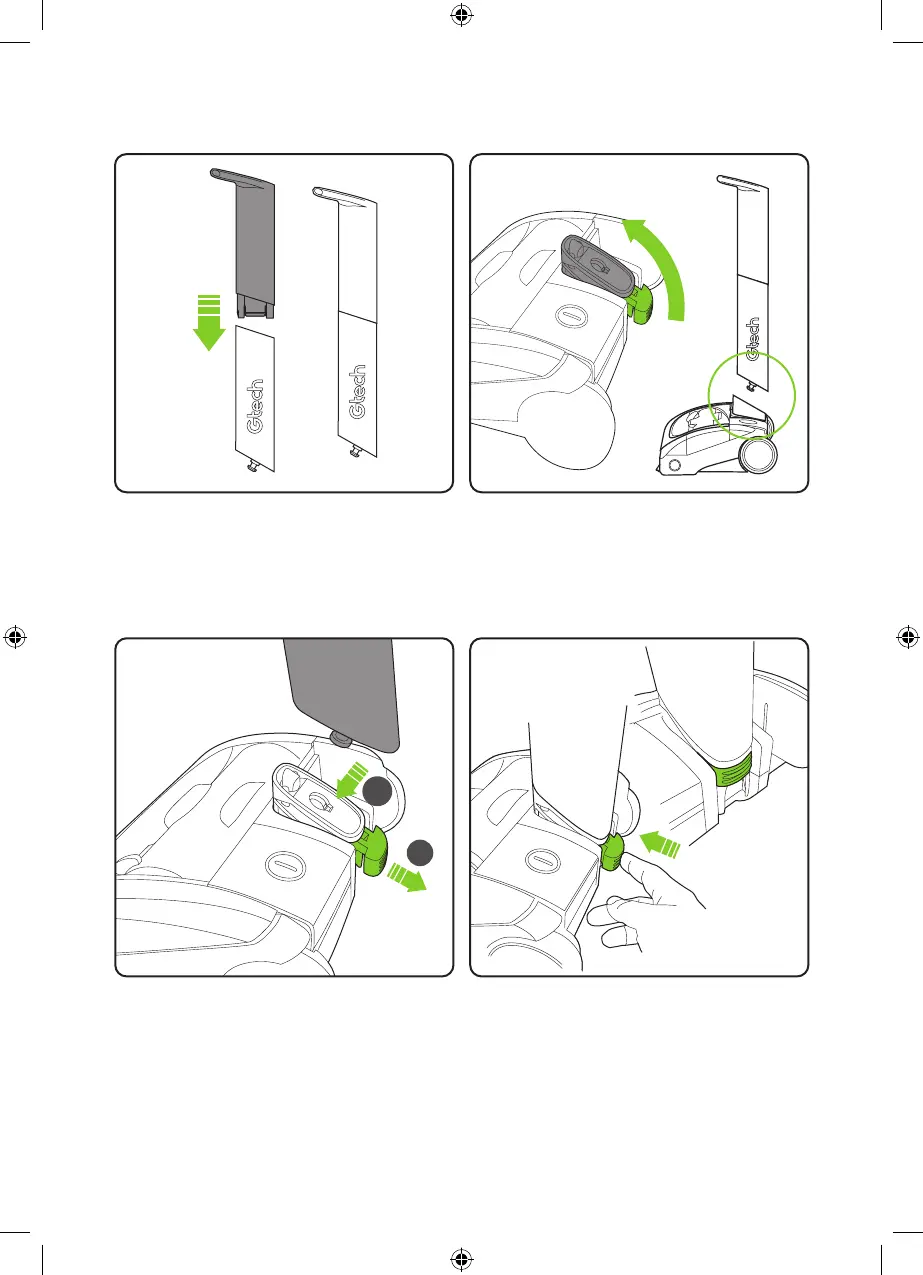 Gtech

Gtech

Gtech