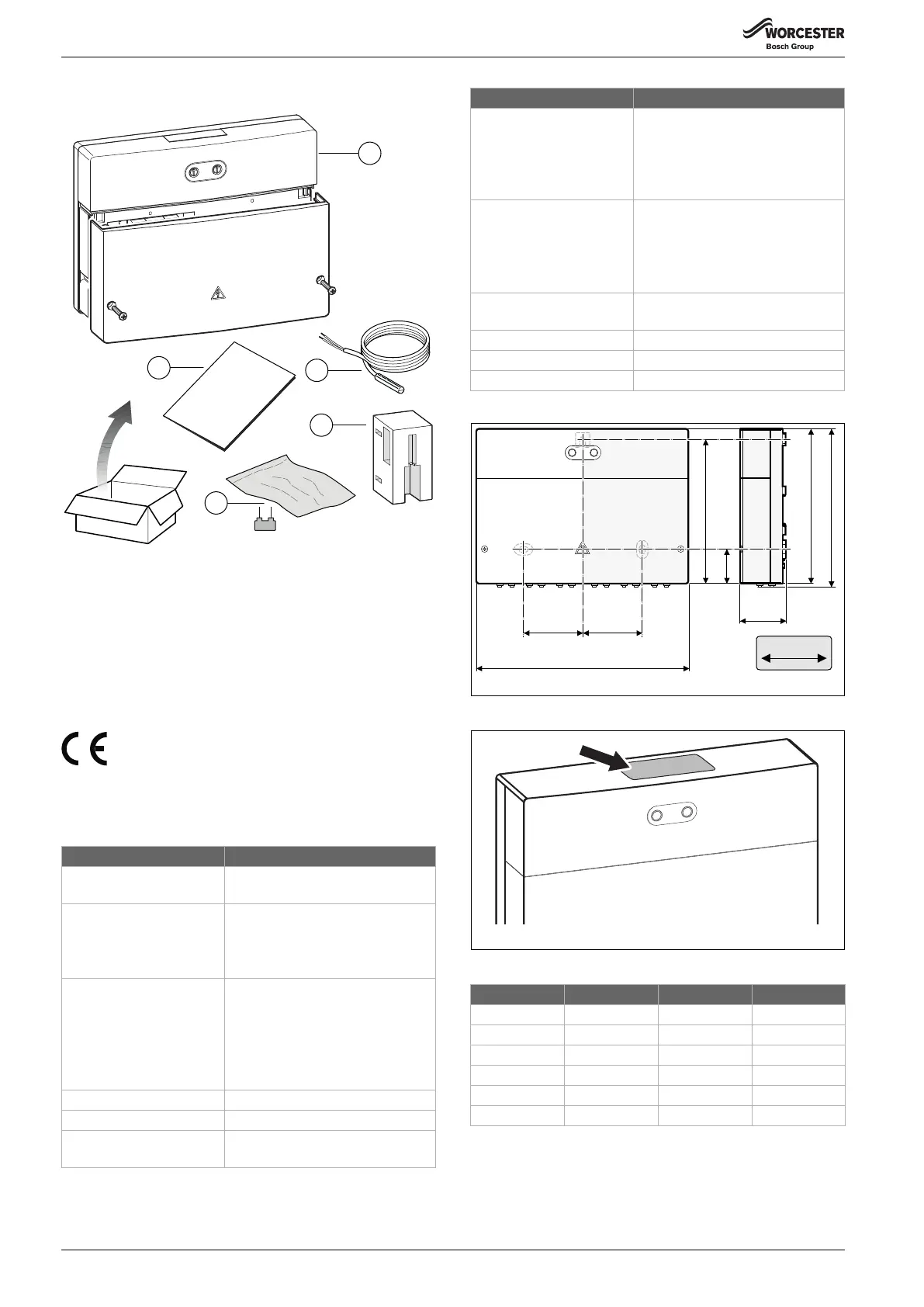 WORCESTER
Bosch Group