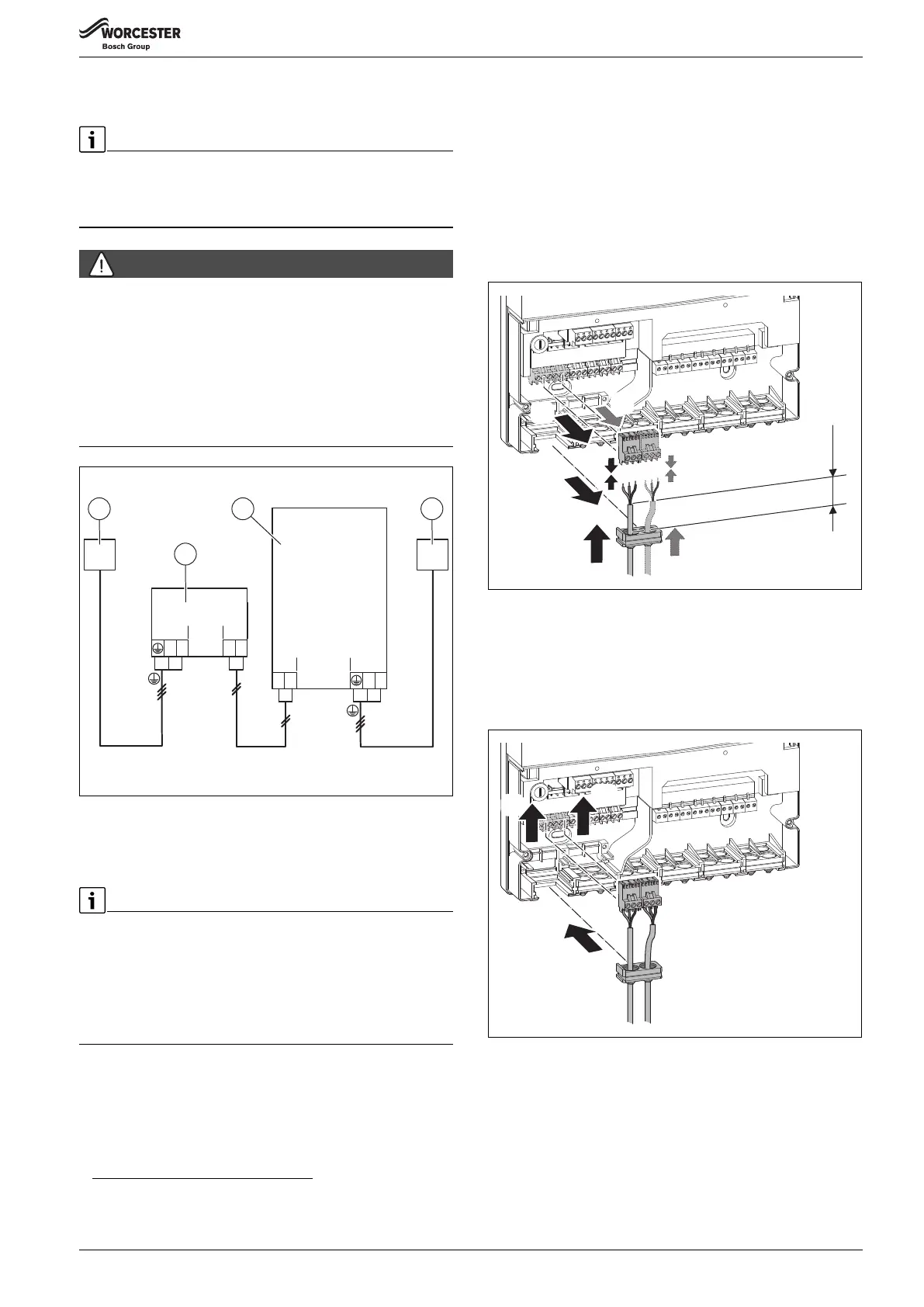 WORCESTER
Bosch Group