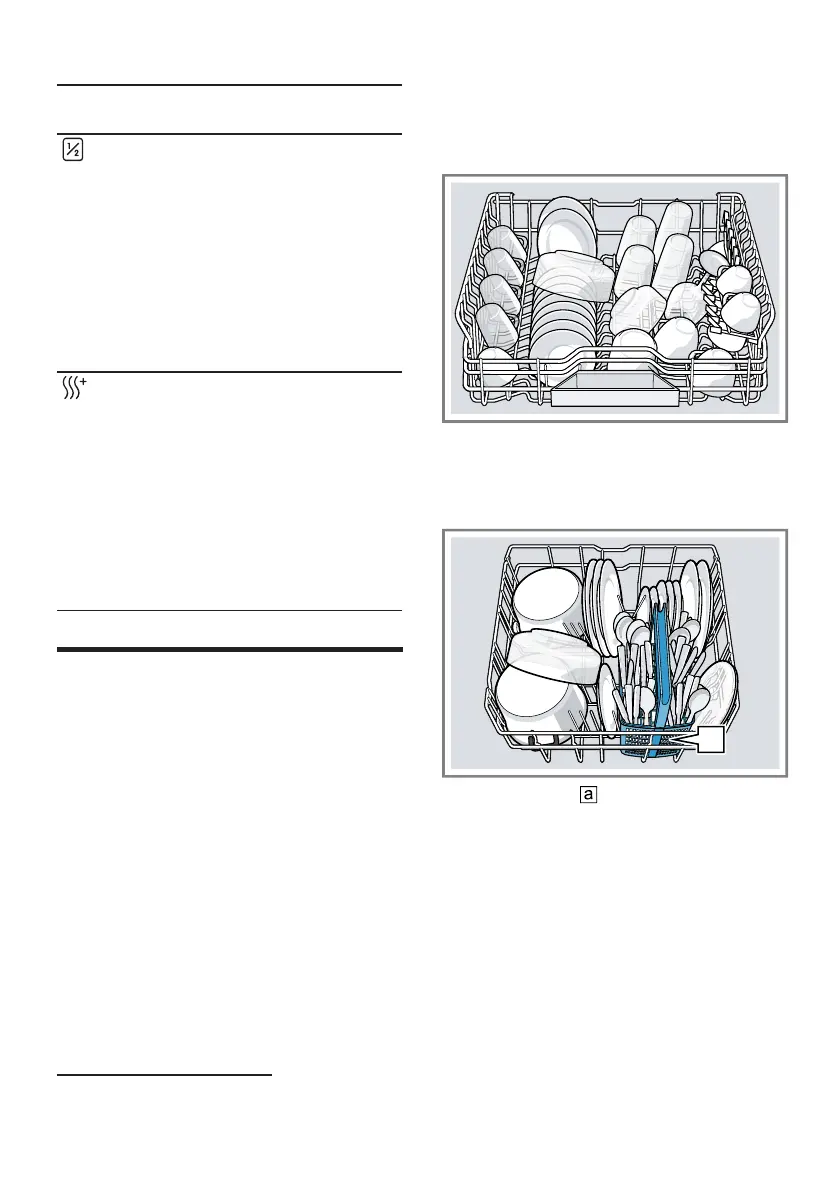 ½

a