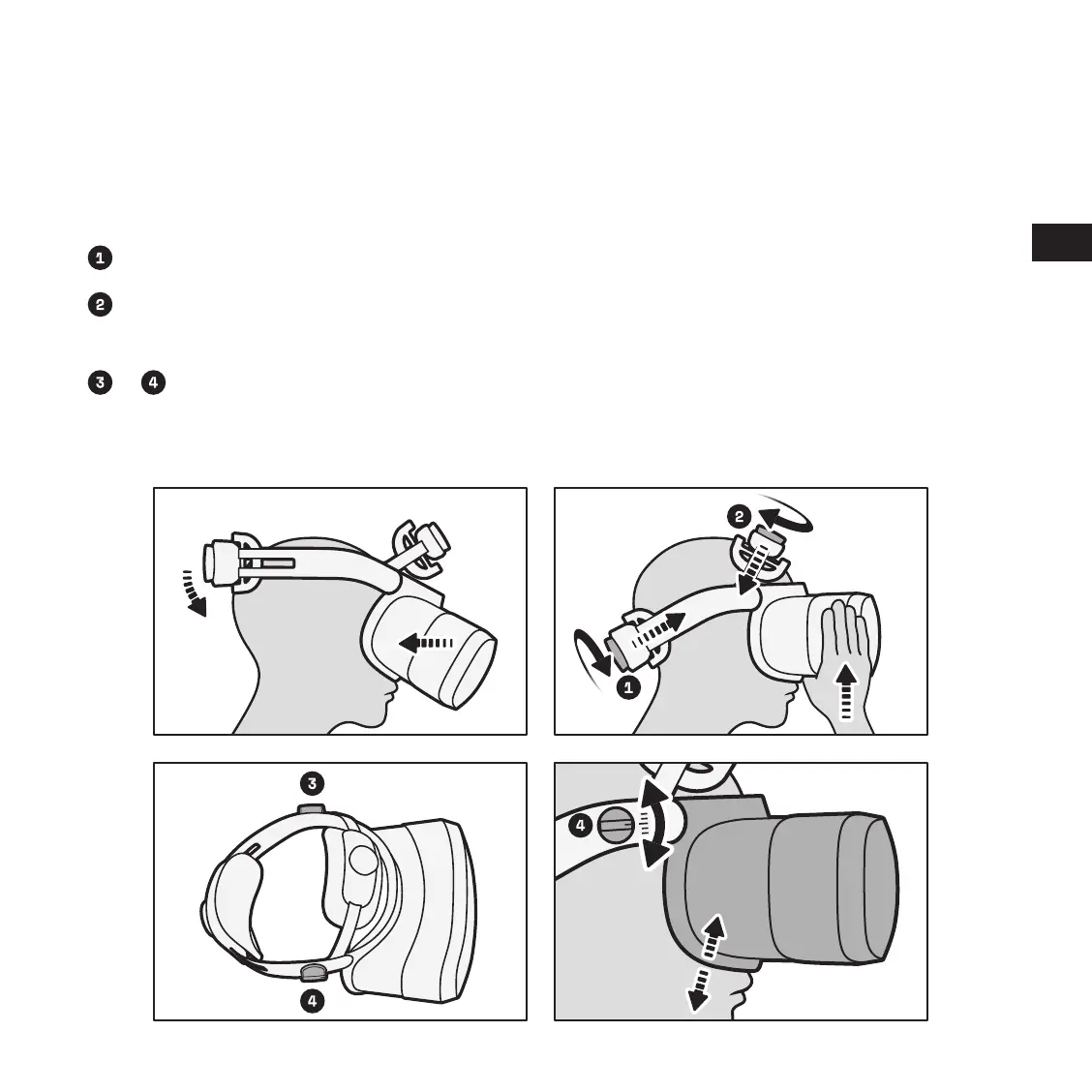 1

2

3 4

2

1

3

4

4