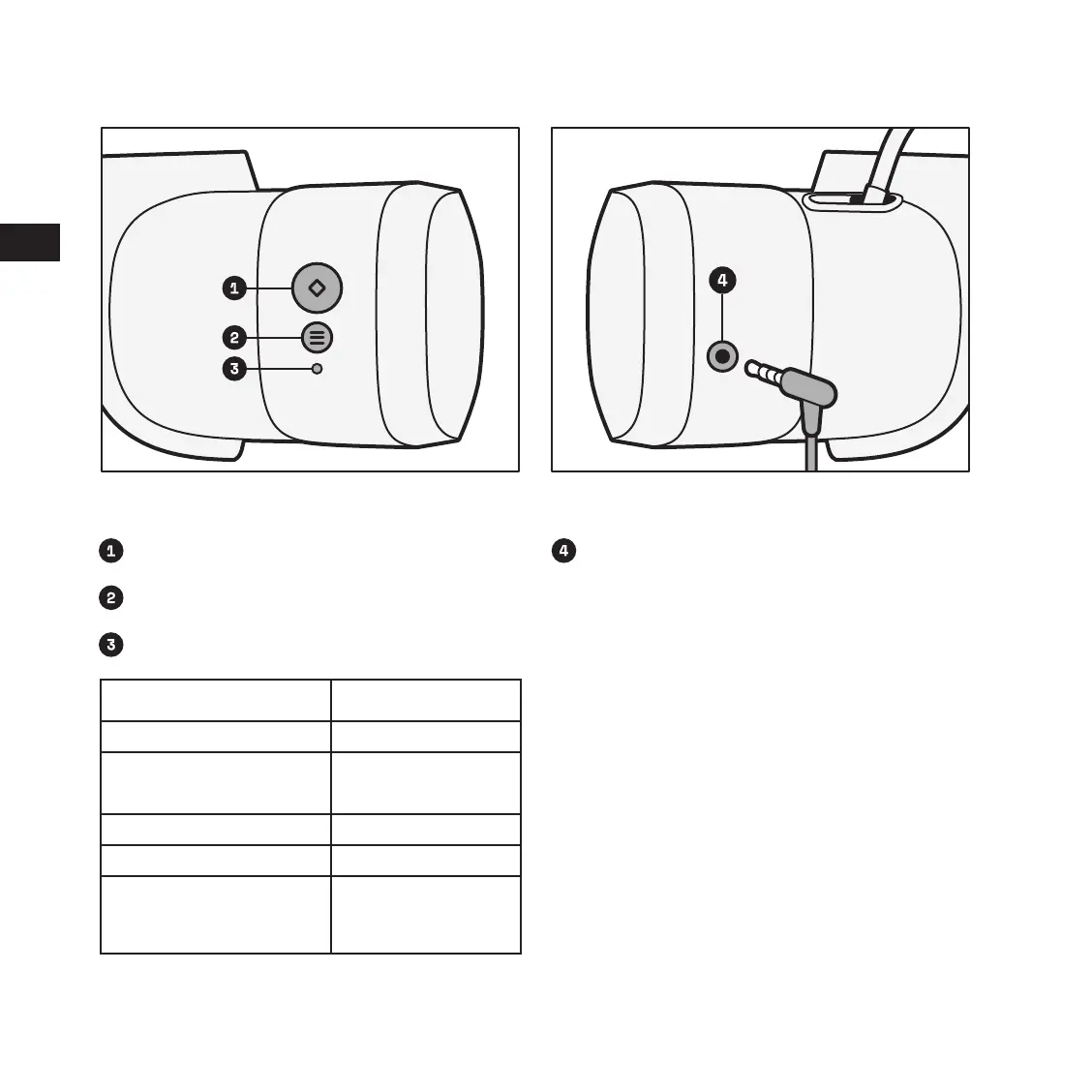 1
2
3

4

1

2

3

4