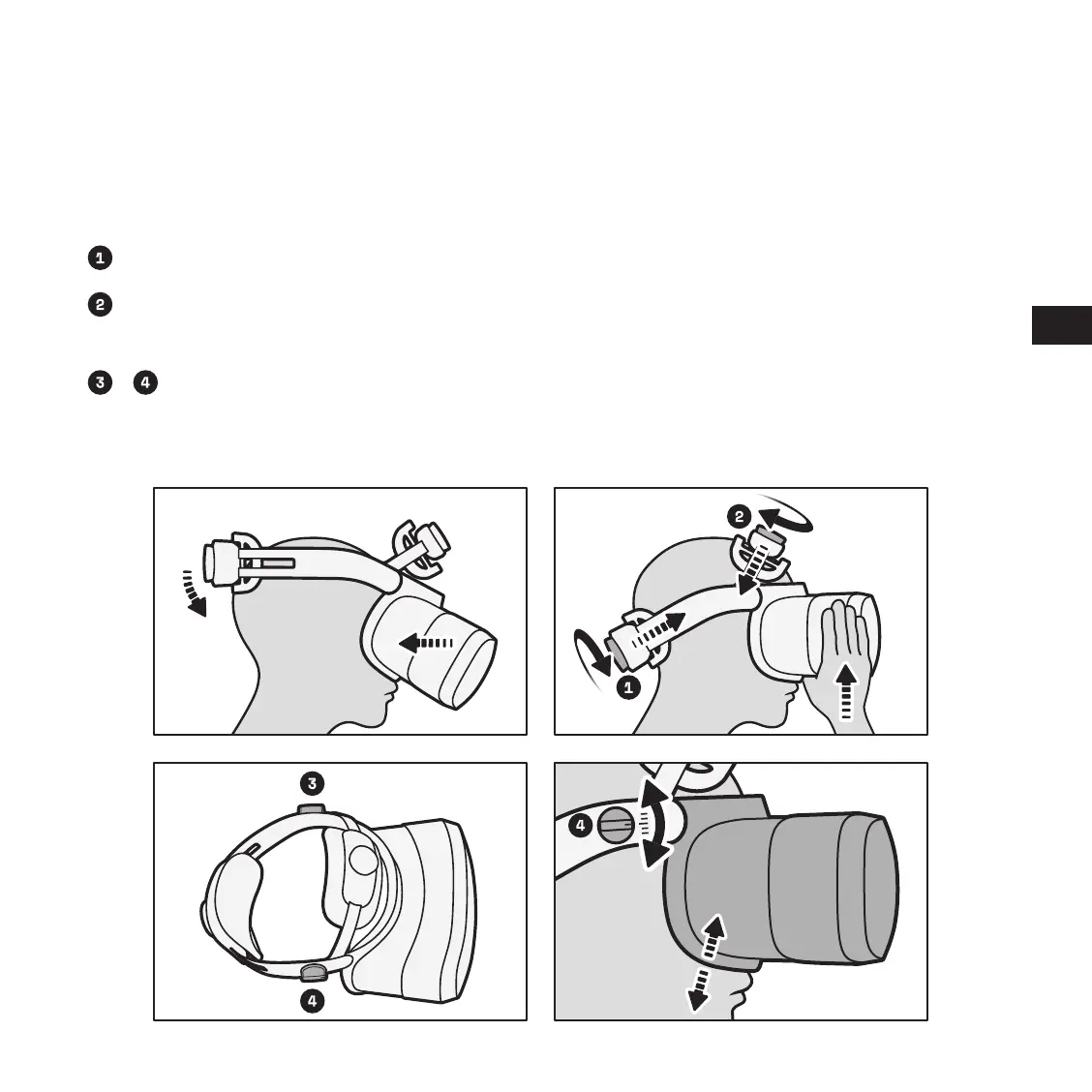 1

2

3 4

2

1

3

4

4