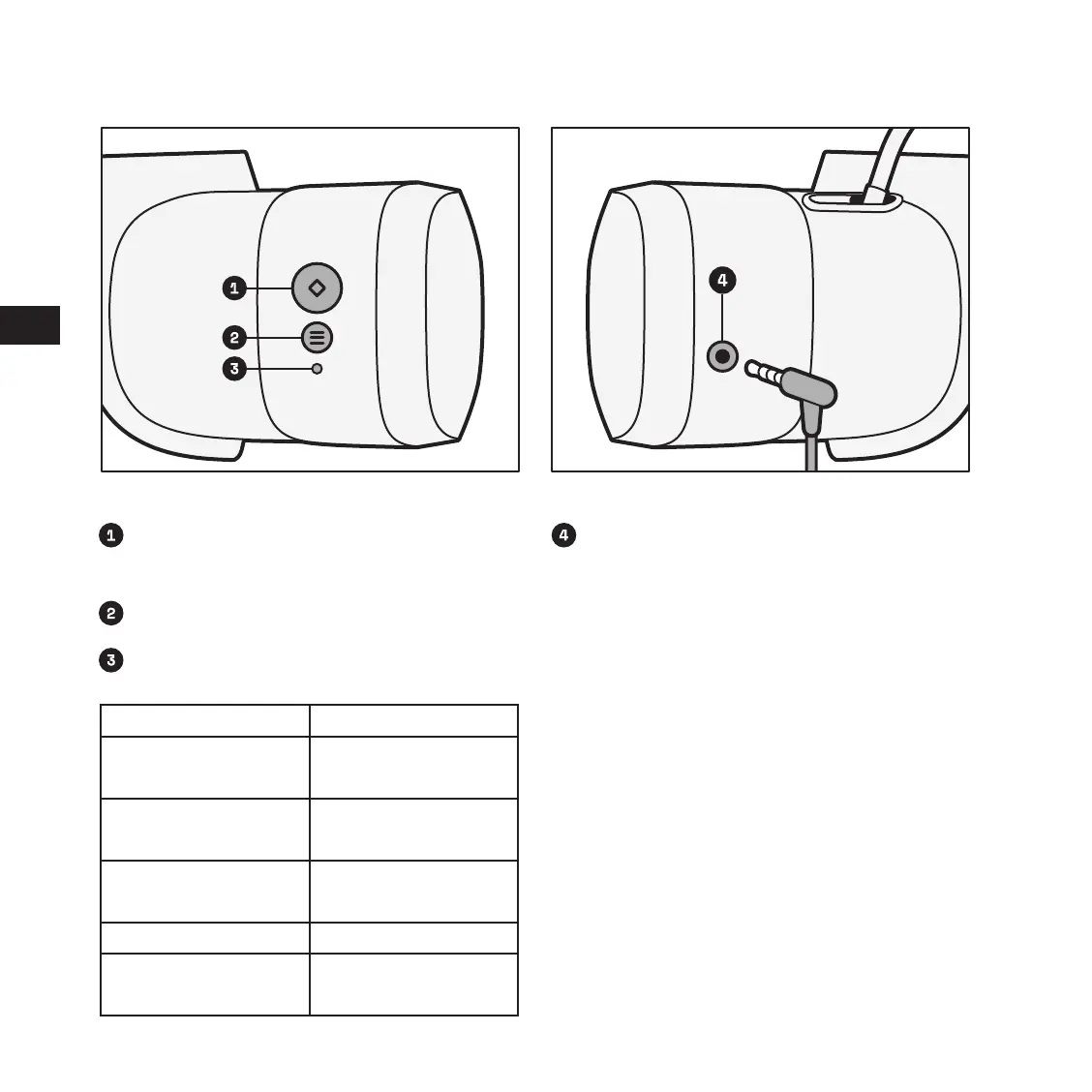 1
2
3
4

1

4

2

3