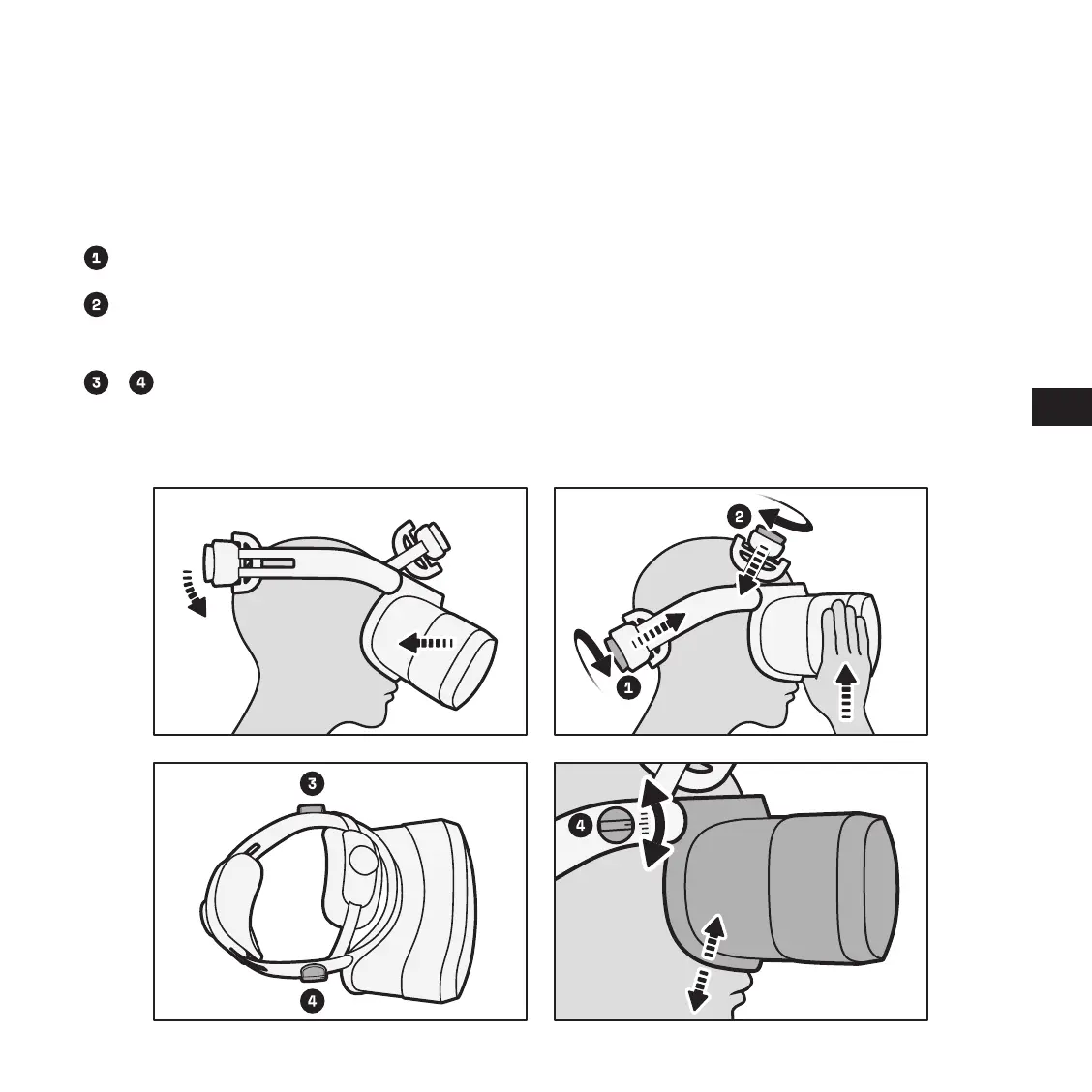 1

2

3 4

2

1

3

4

4