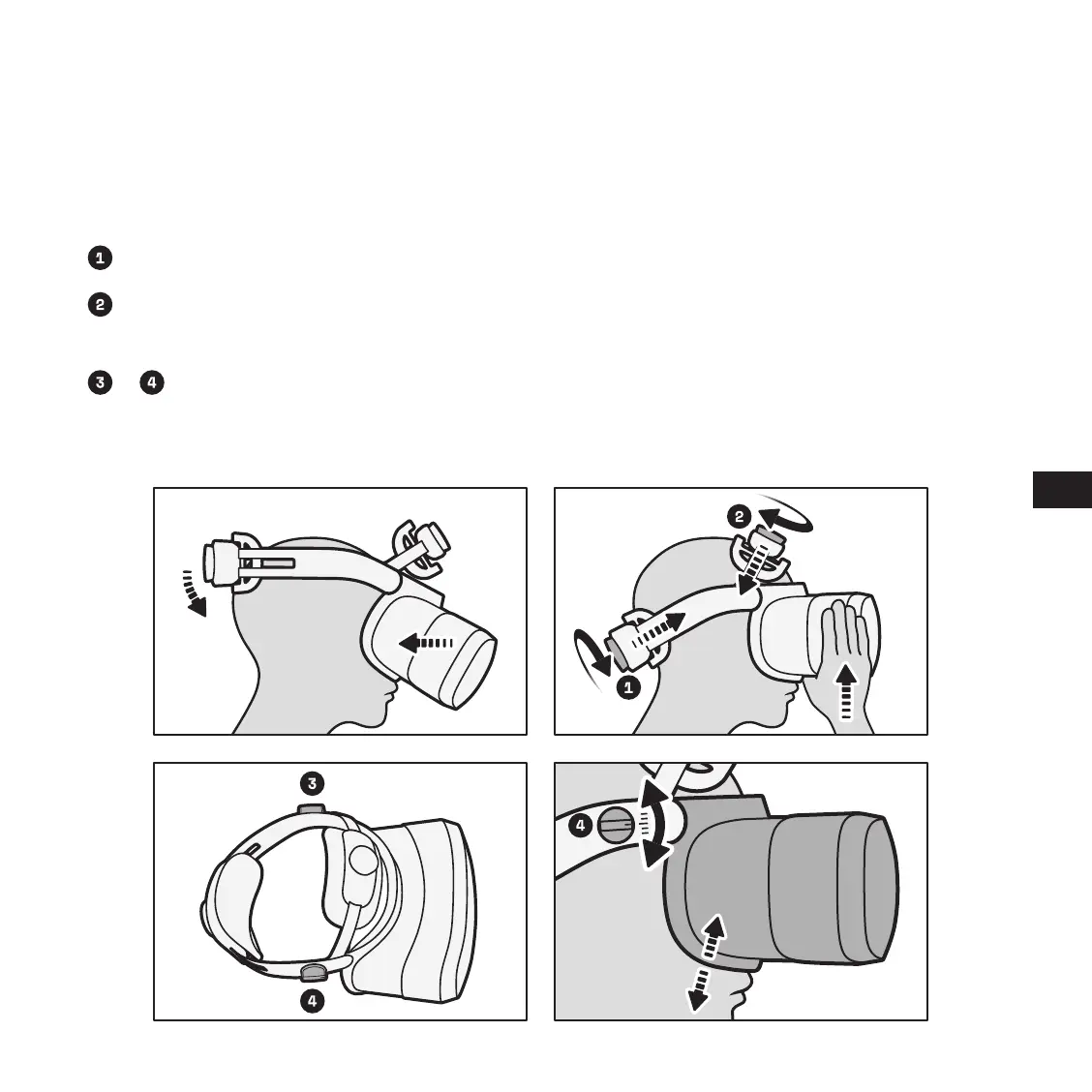 1

2

3 4

2

1

3

4

4