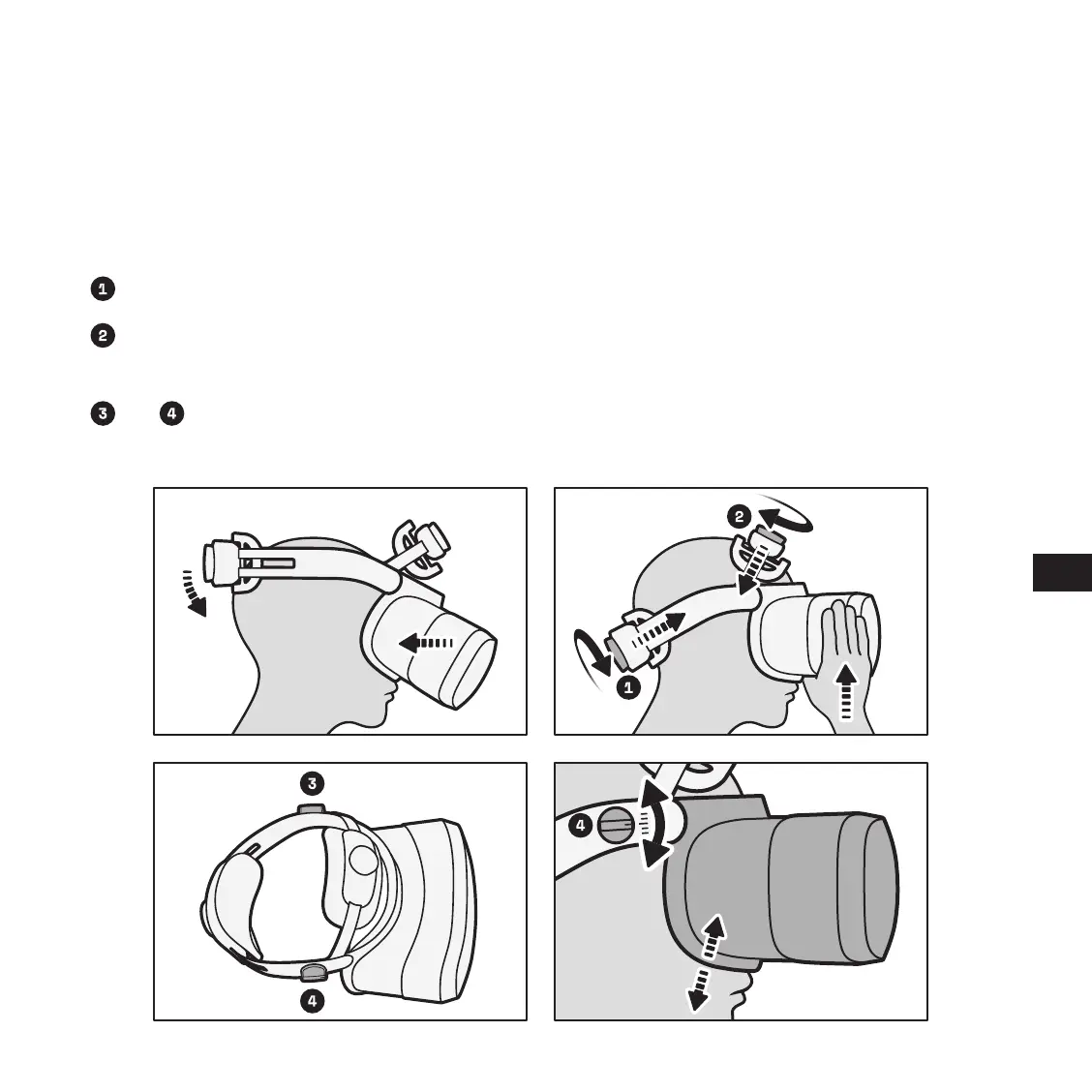 1
2
3 4
2
1
3
4
4