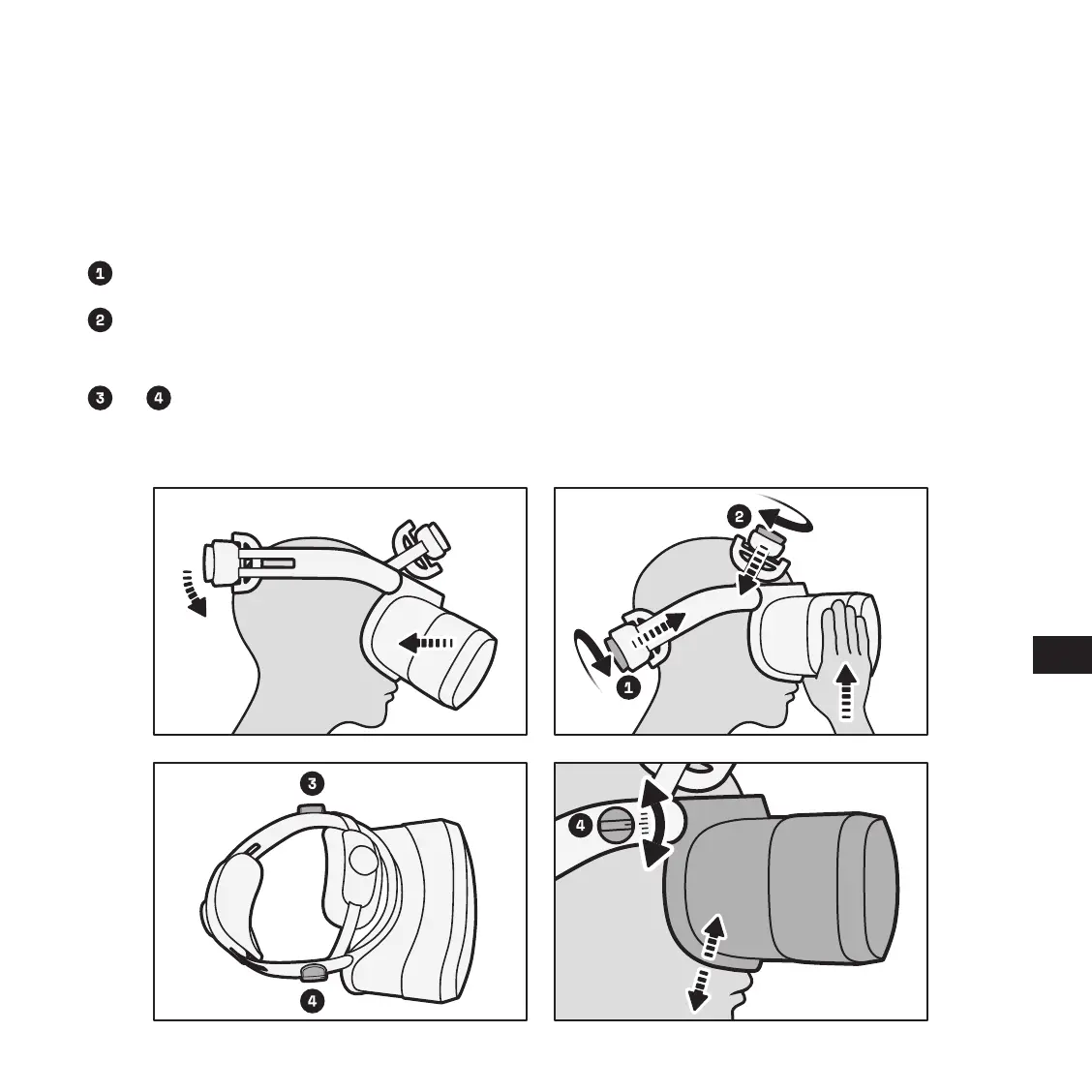 1

2

3 4

2

1

3

4

4