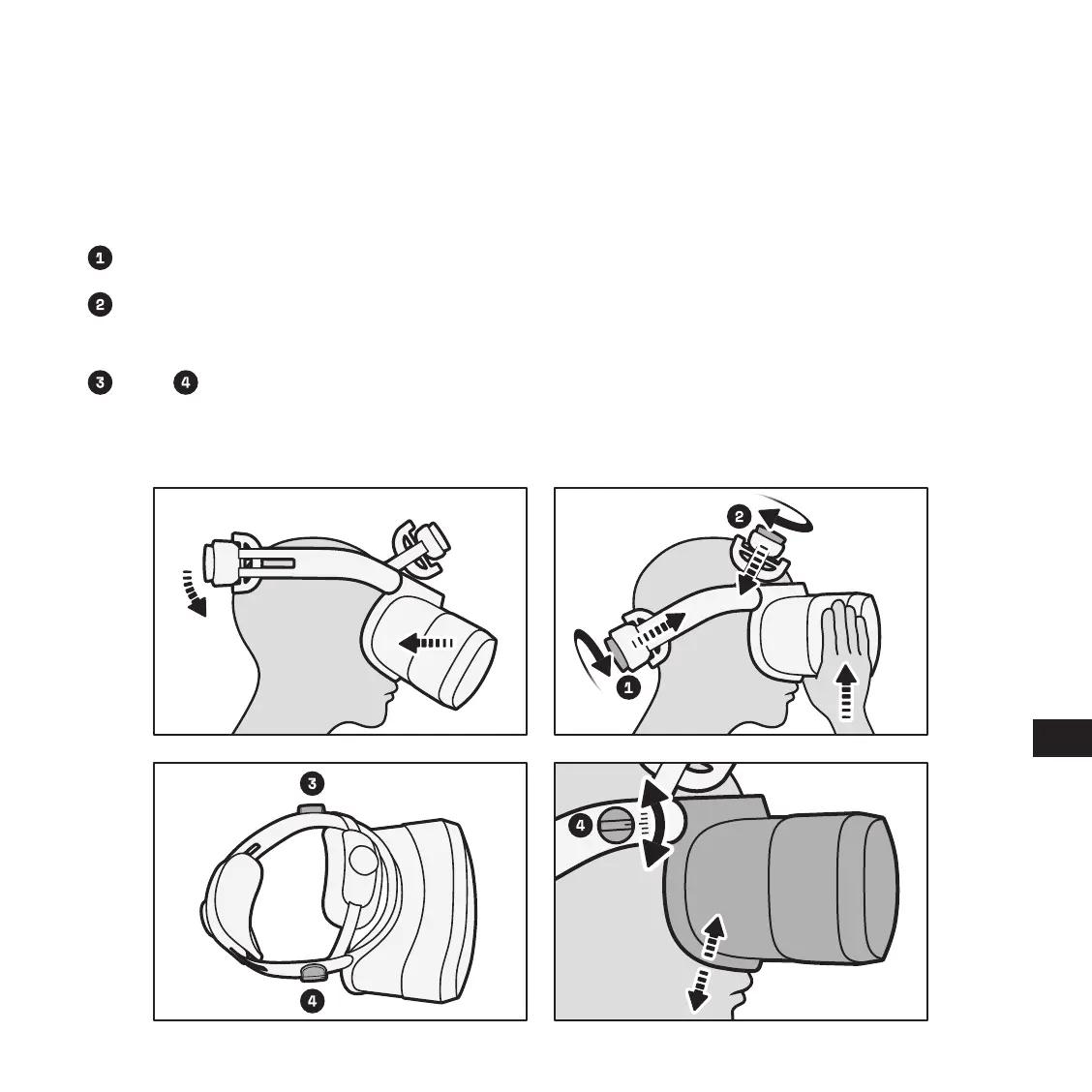 1

2

3 4

2

1

3

4

4