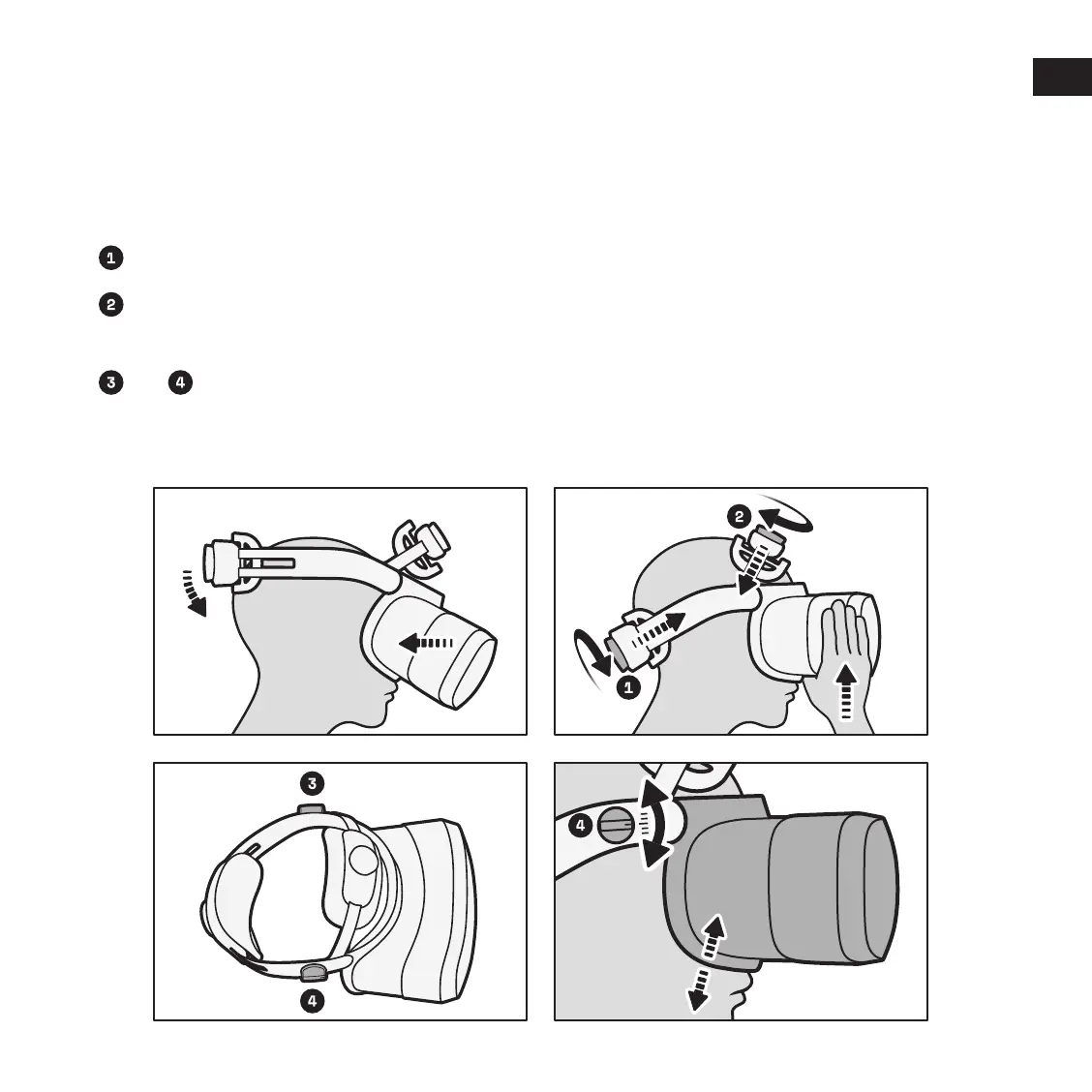 1

2

3 4

2

1

3

4

4