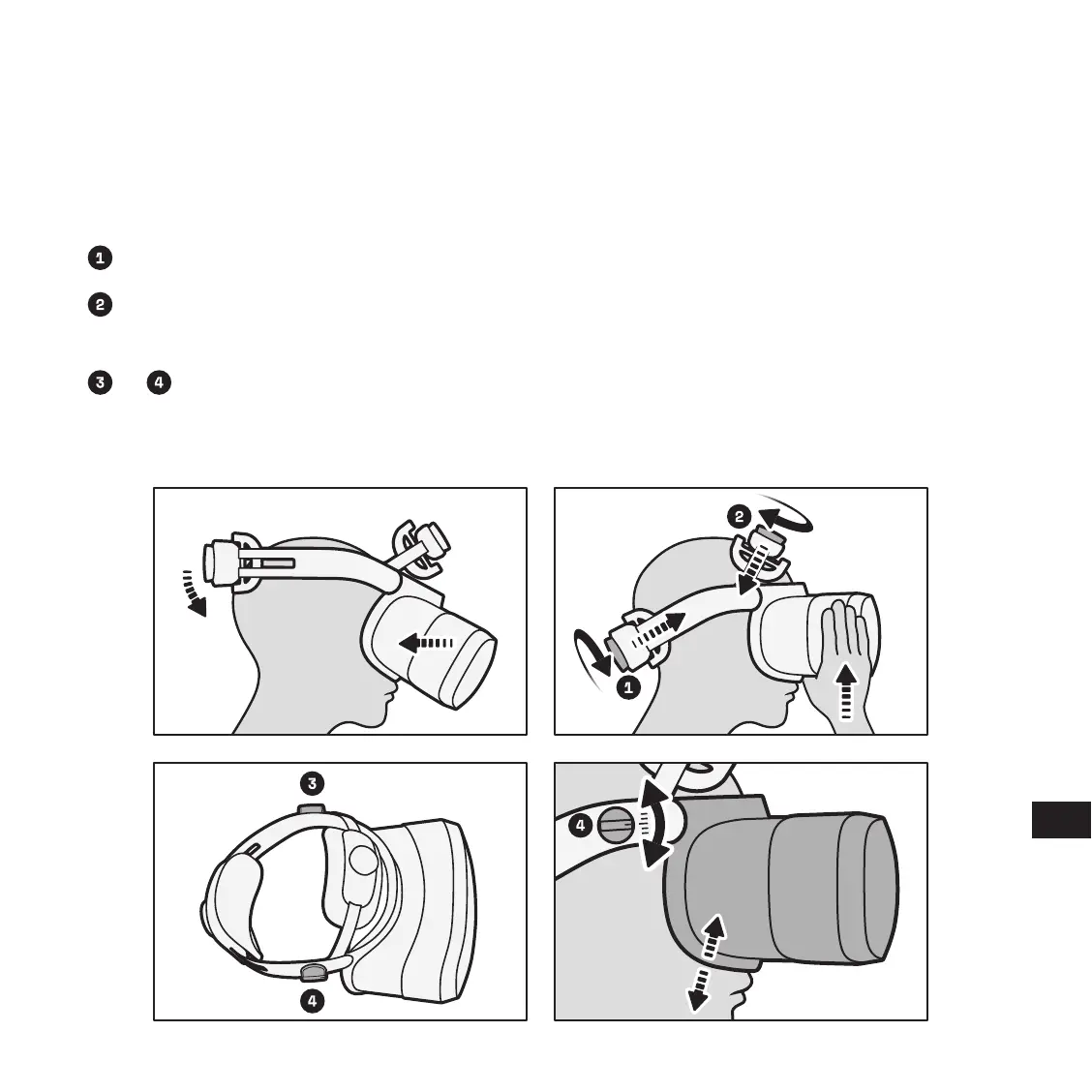 1

2

3 4

2

1

3

4

4