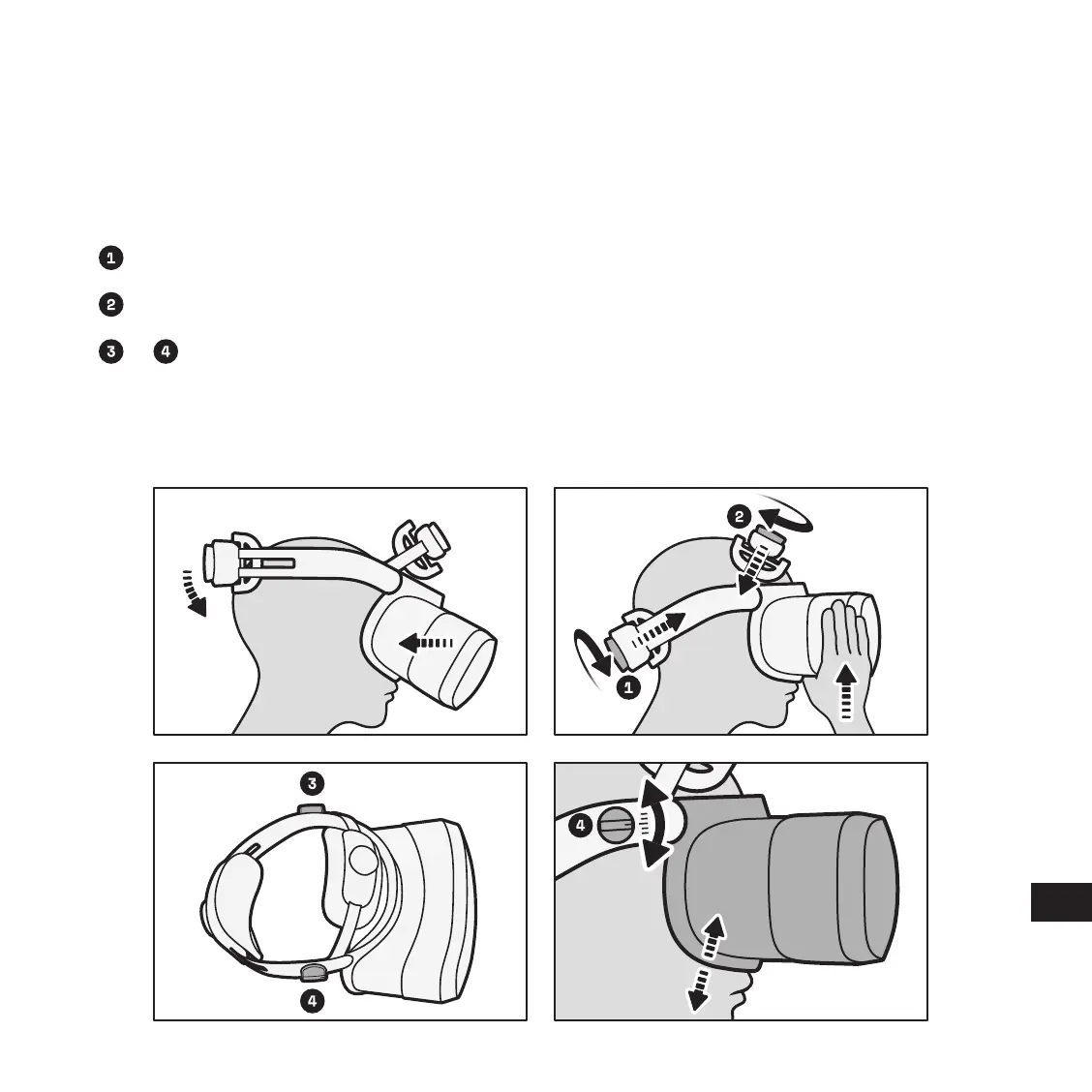 1

2

3 4

2

1

3

4

4