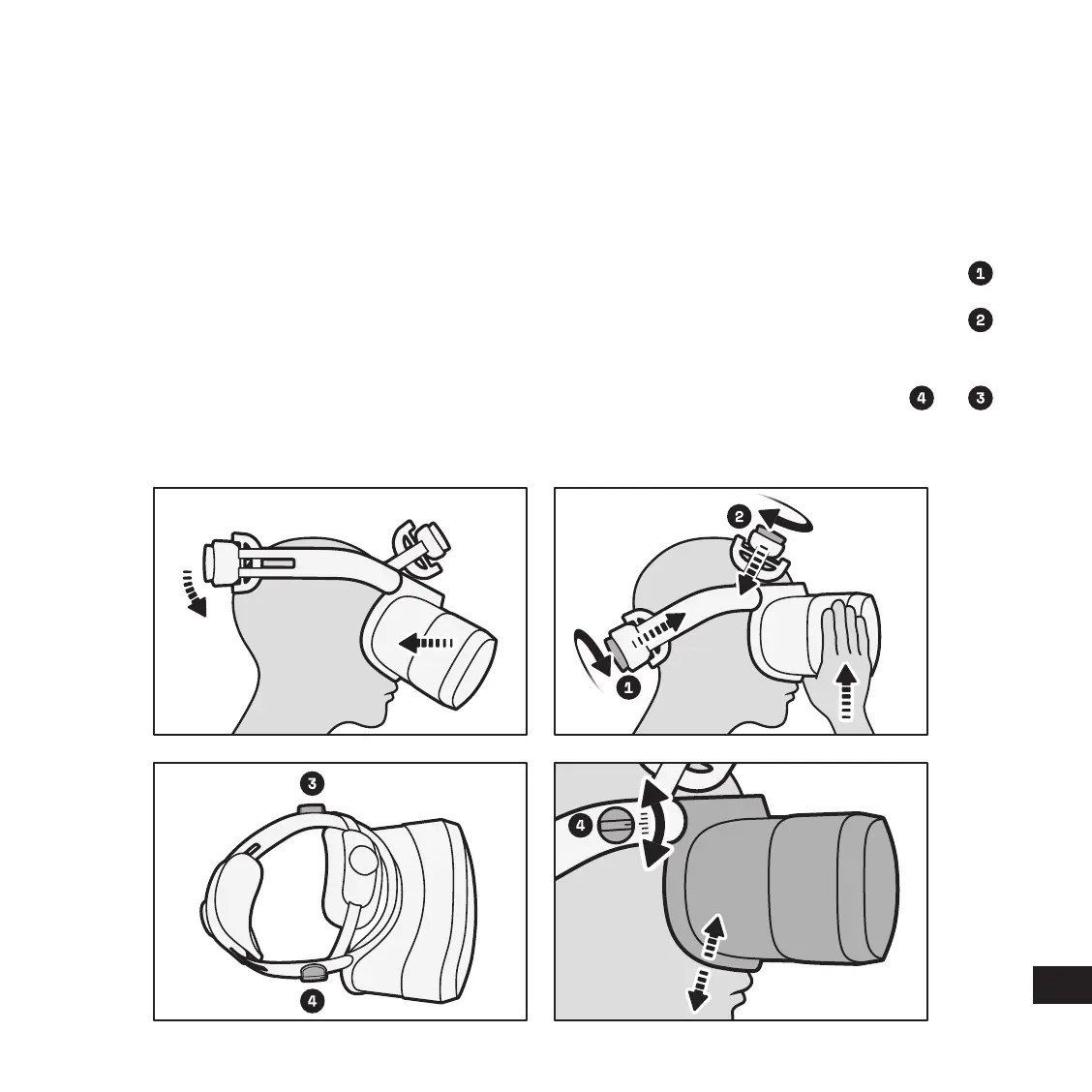 1

2

4 3

2

1

3

4

4