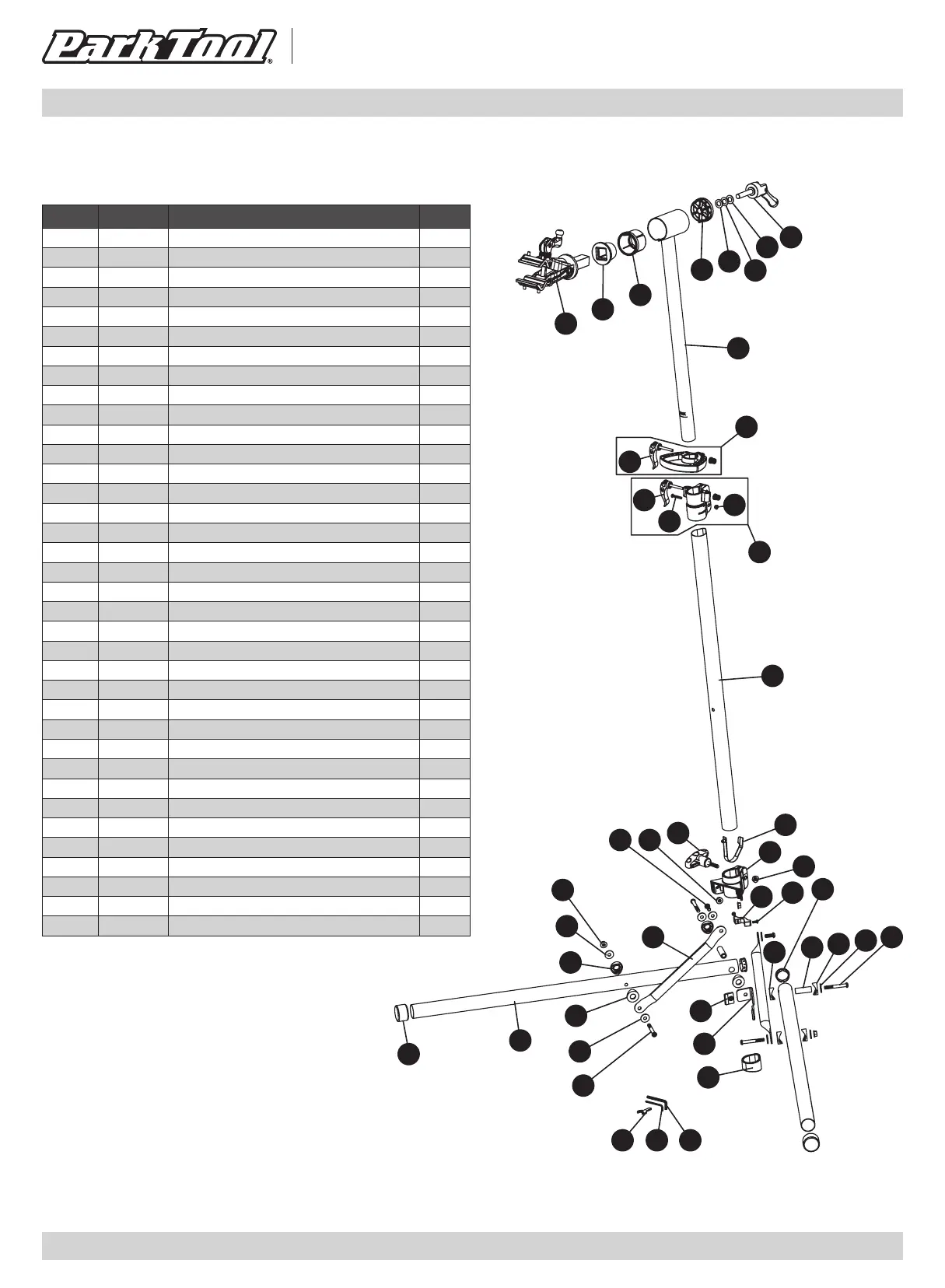 Park Tool®