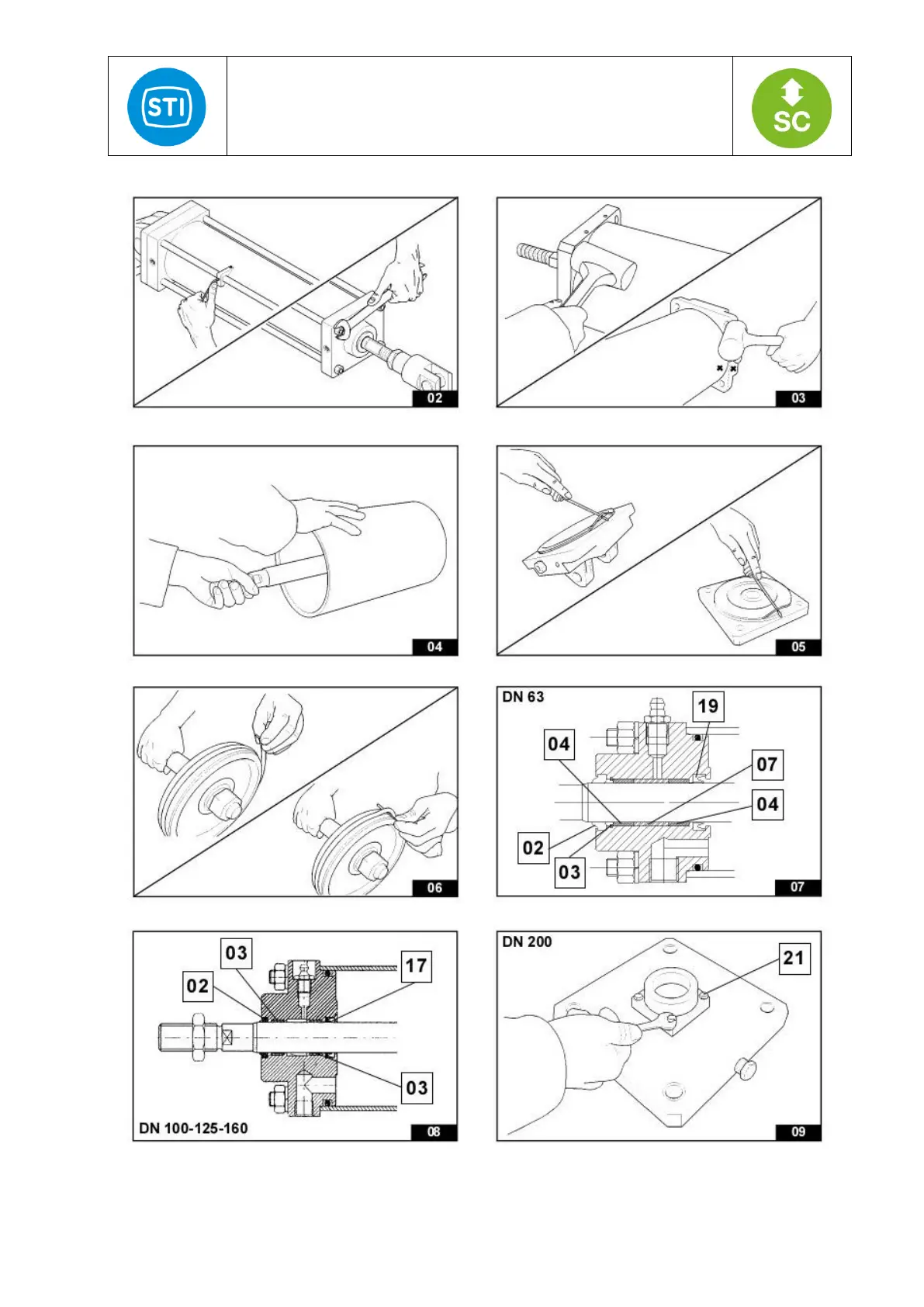 STI

SC

02

03

04

05

06

DN 63

19

04

07

04

02

03

07

03

17

02

03

DN 100-125-160

08

DN 200

21

09