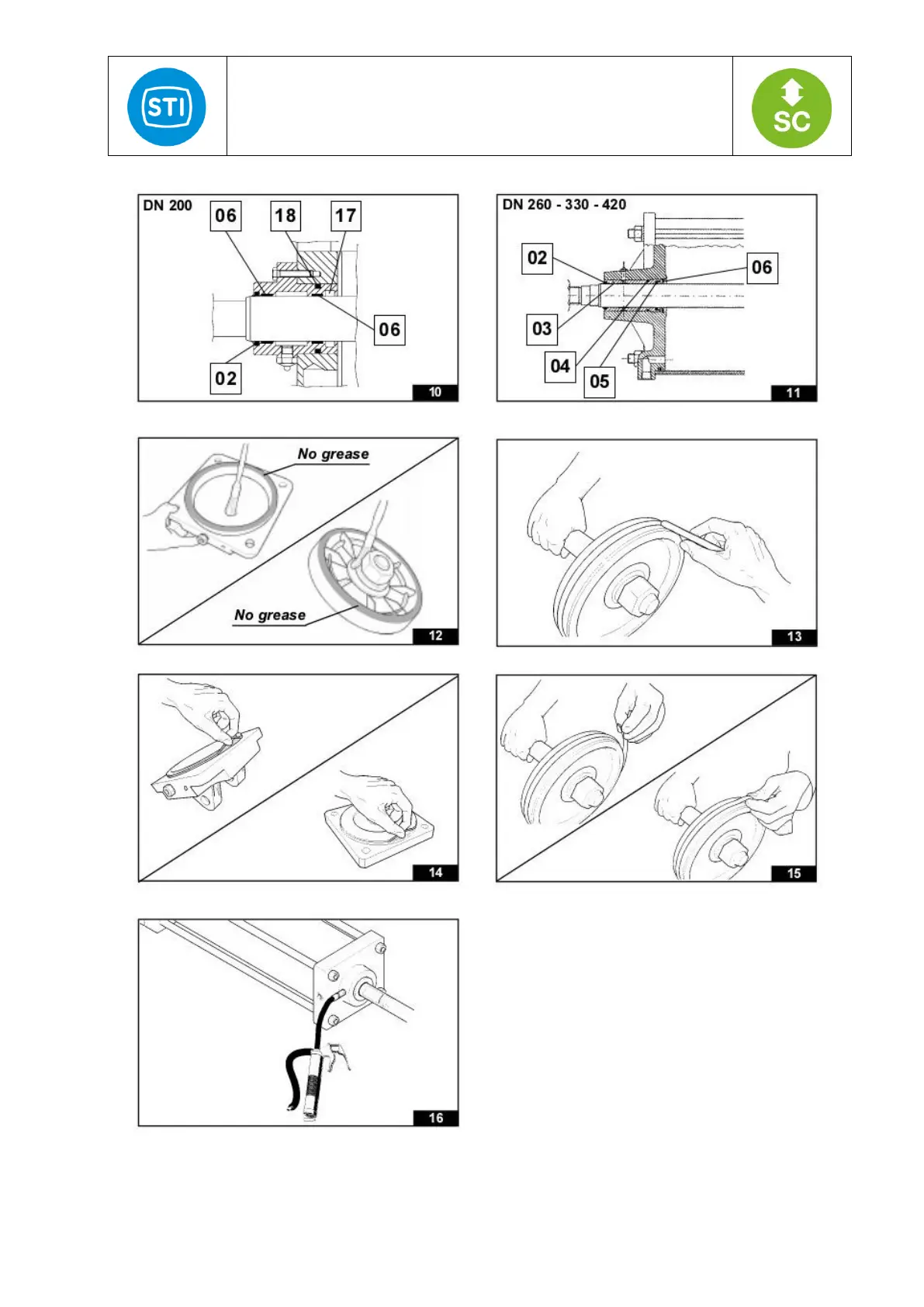 STI

SC

DN 200
06
18
17
06
02
10

DN 260 - 330 - 420
02
06
03
04
05
11

No grease
No grease
12

13

14

15

16