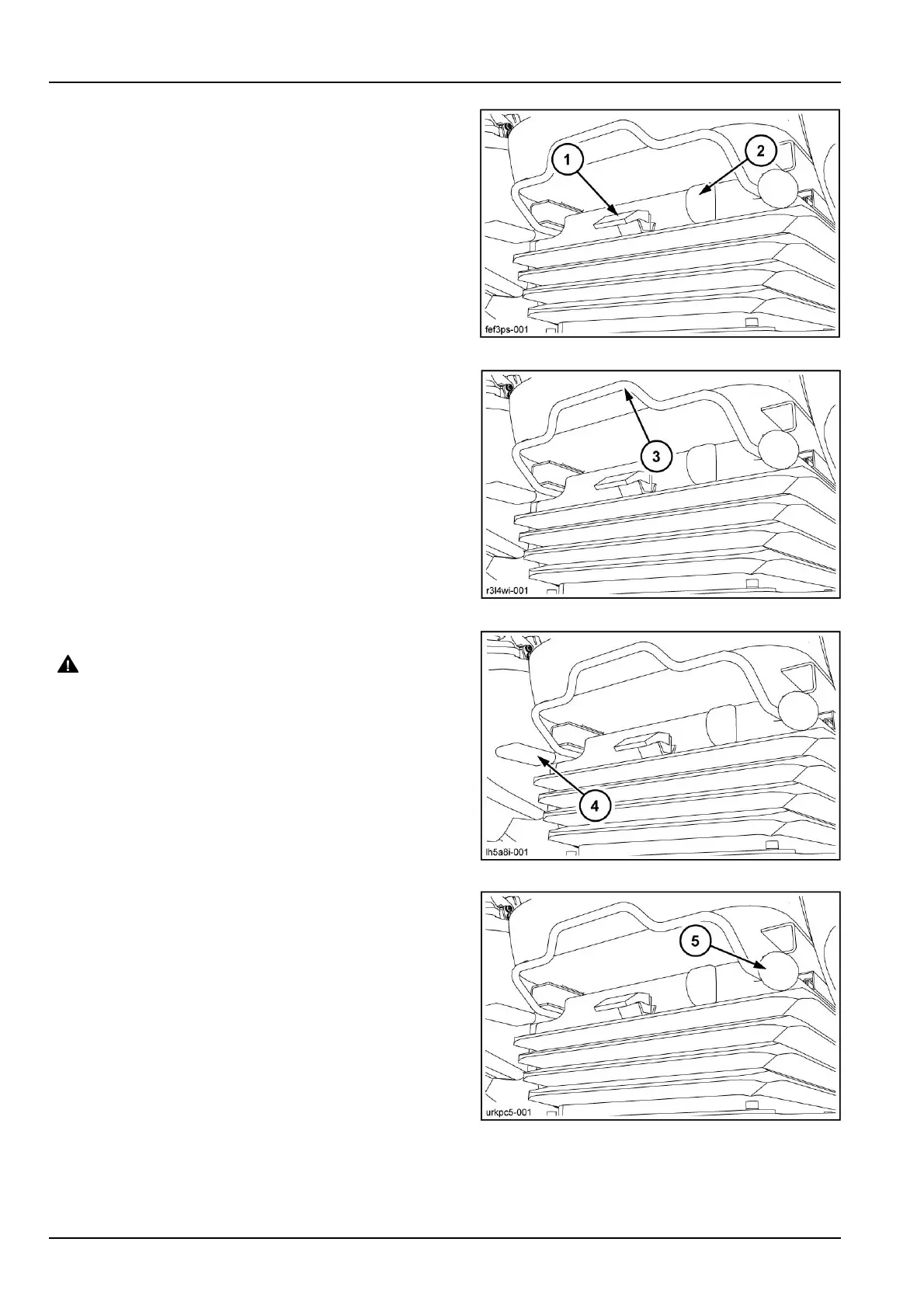 1

2

fef3ps-001

3

r3l4wi-001

4

lh5a8i-001

5

urkpc5-001