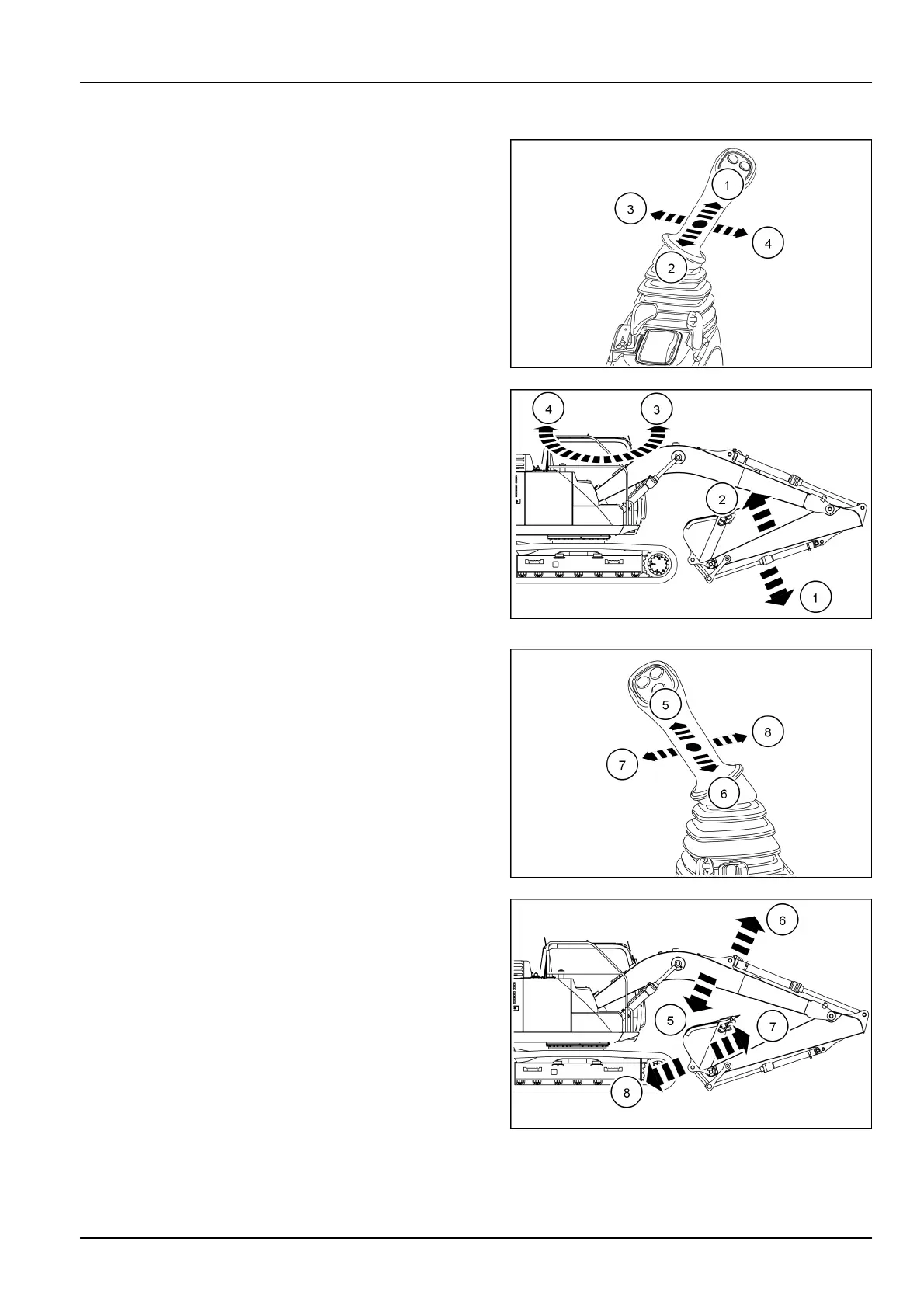 1

3

4

2

4

3

2

1

5

8

7

6

6

5

7

8