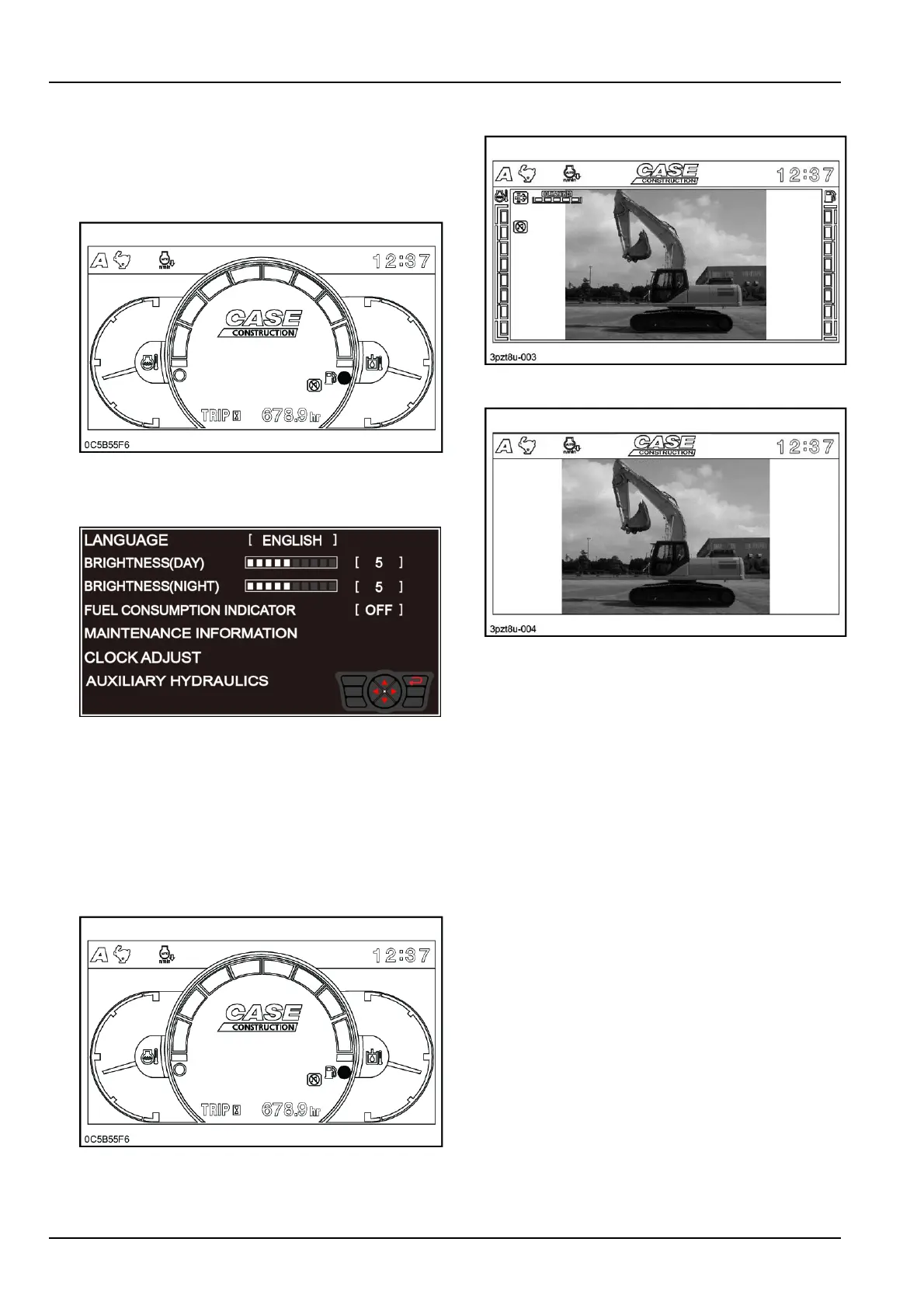 A 12:37
CASE CONSTRUCTION
TRIP 678.9 hr
0C5B55F6

LANGUAGE [ ENGLISH ]
BRIGHTNESS(DAY) [ 5 ]
BRIGHTNESS(NIGHT) [ 5 ]
FUEL CONSUMPTION INDICATOR [ OFF ]
MAINTENANCE INFORMATION
CLOCK ADJUST
AUXILIARY HYDRAULICS

A 12:37
CASE CONSTRUCTION
TRIP 678.9 hr
0C5B55F6

A CASE CONSTRUCTION 12:37
3pzt8u-003

A CASE CONSTRUCTION 12:37
3pzt8u-004