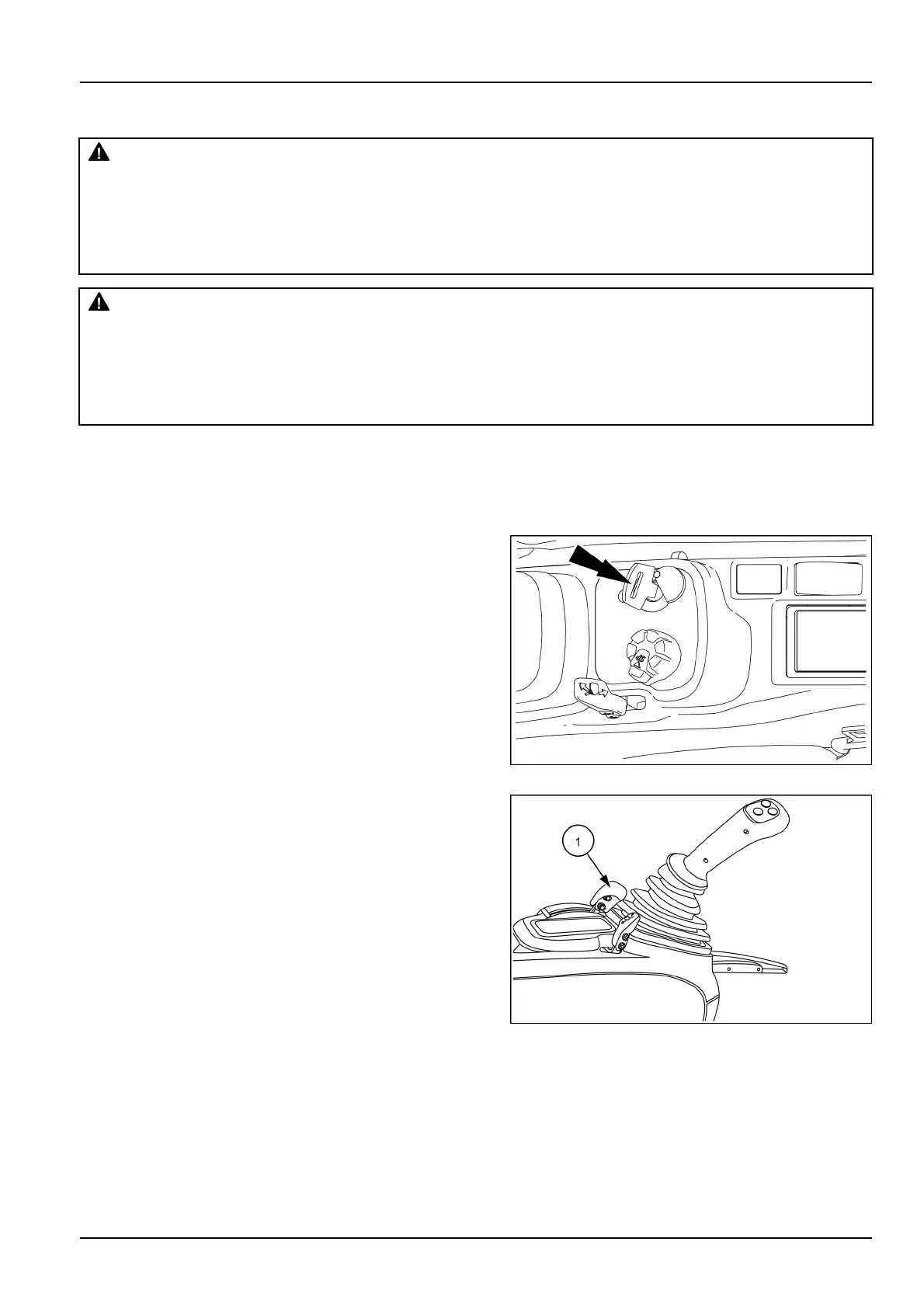 1