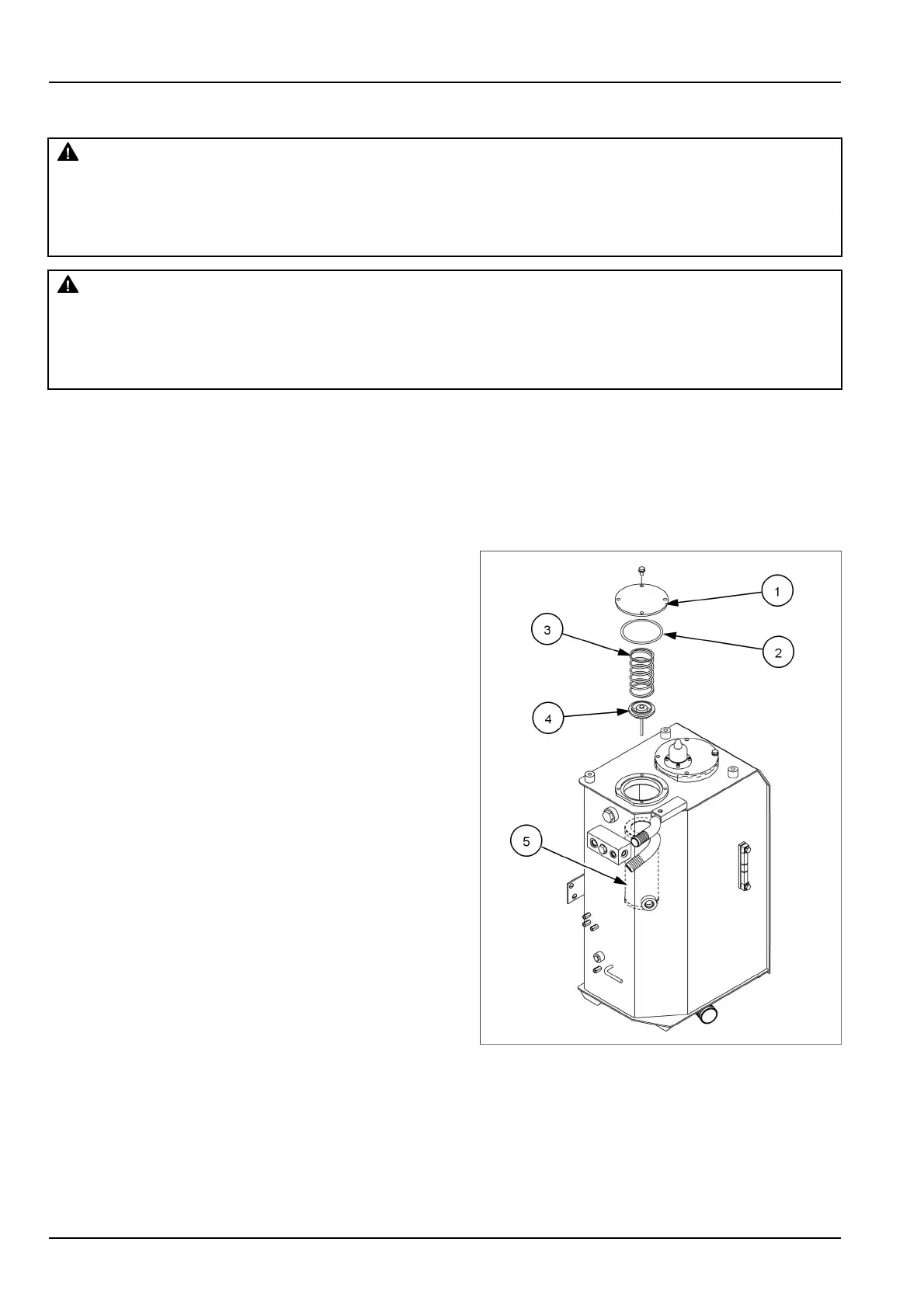 1

2

3

4

5