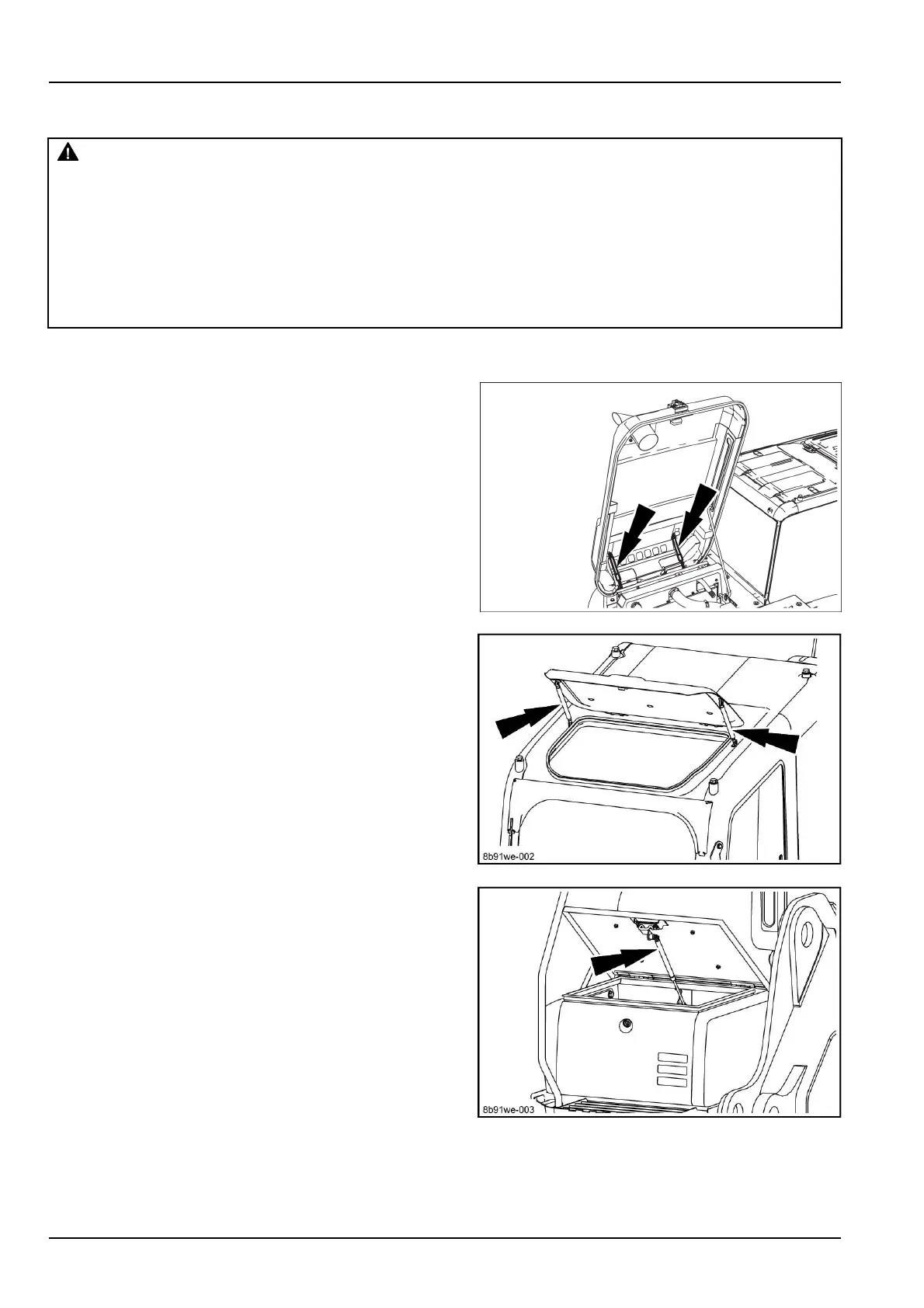 8b91we-002

8b91we-003