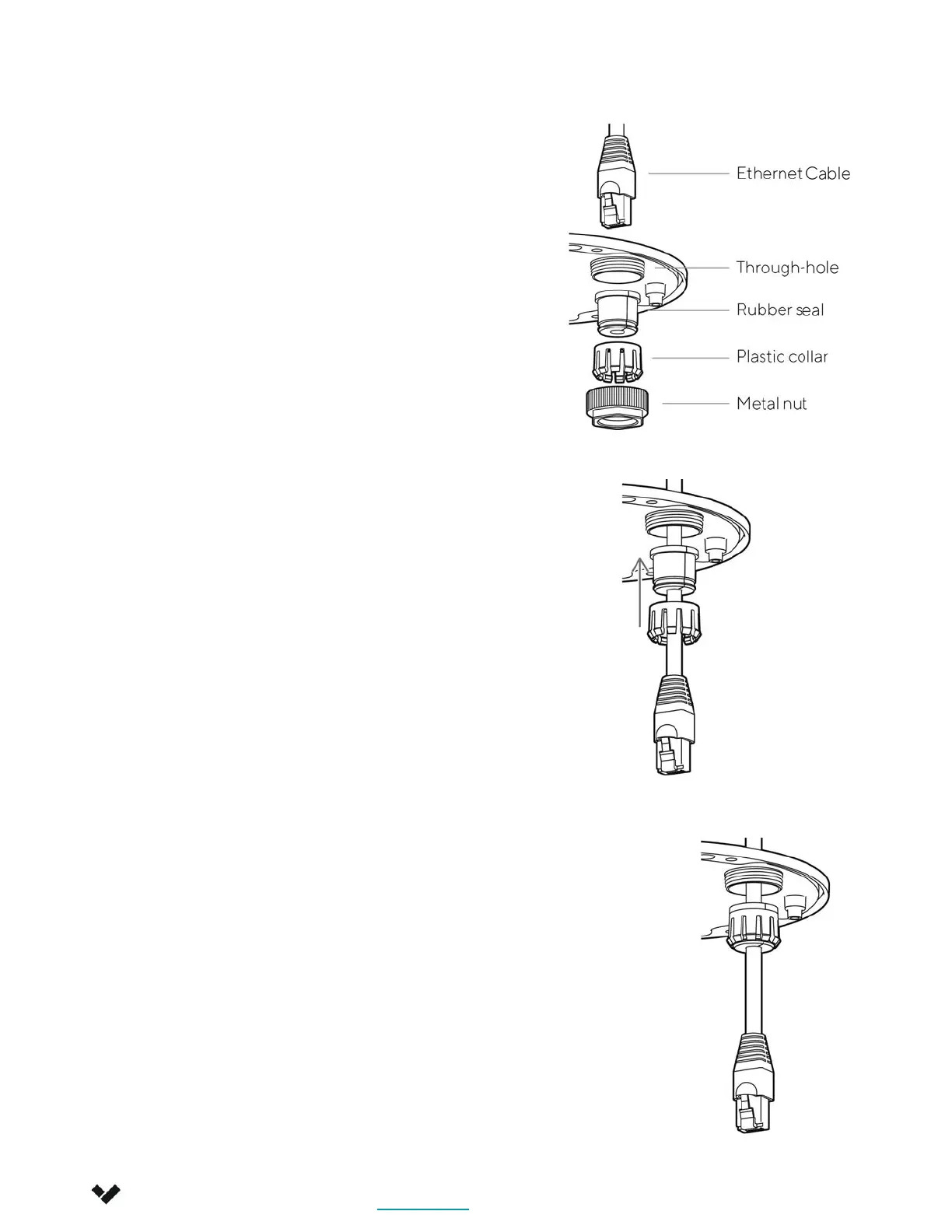 Ethernet Cable

Through-hole

Rubber seal

Plastic collar

Metal nut