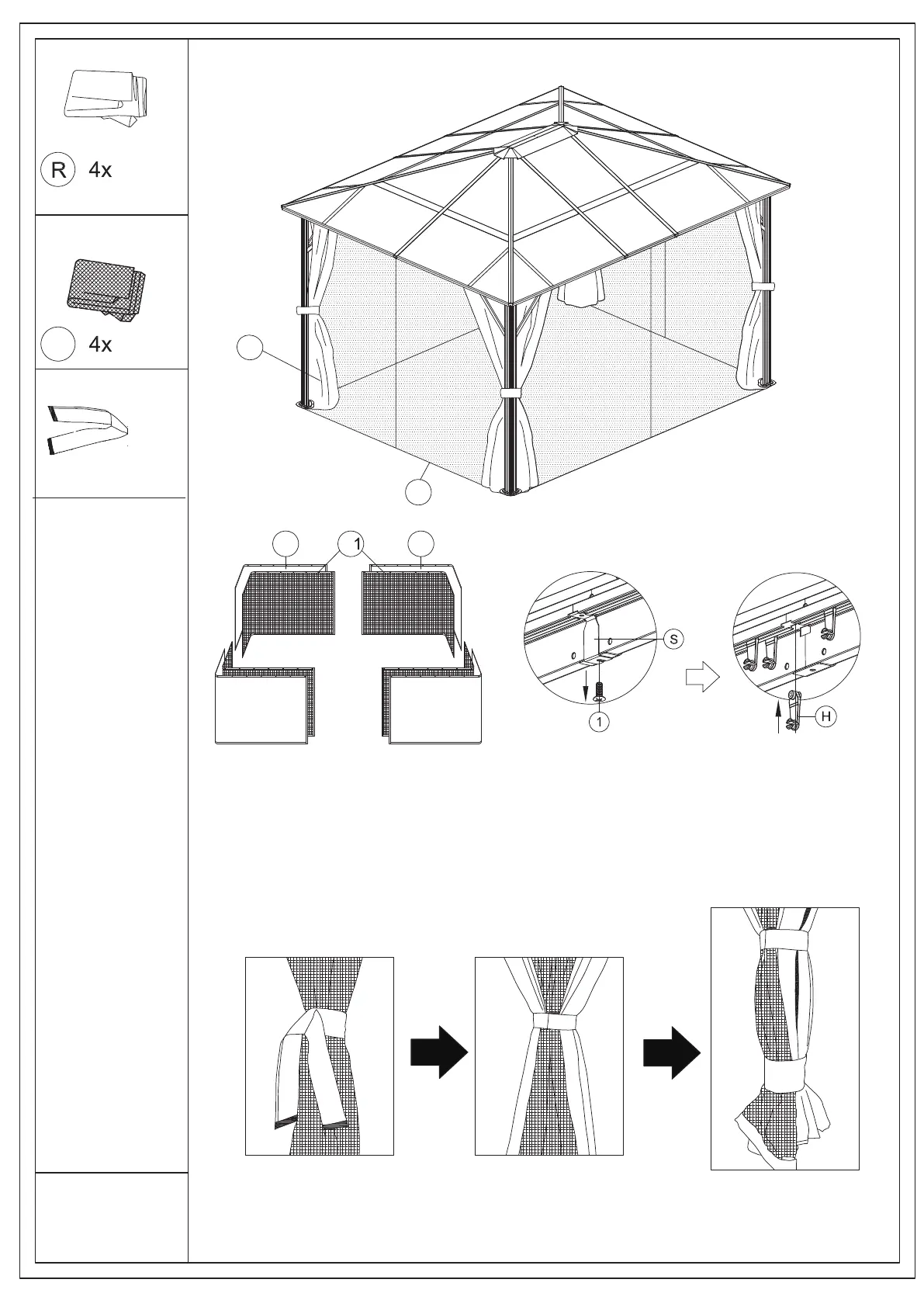 R 4x

4x

1

S

1

H