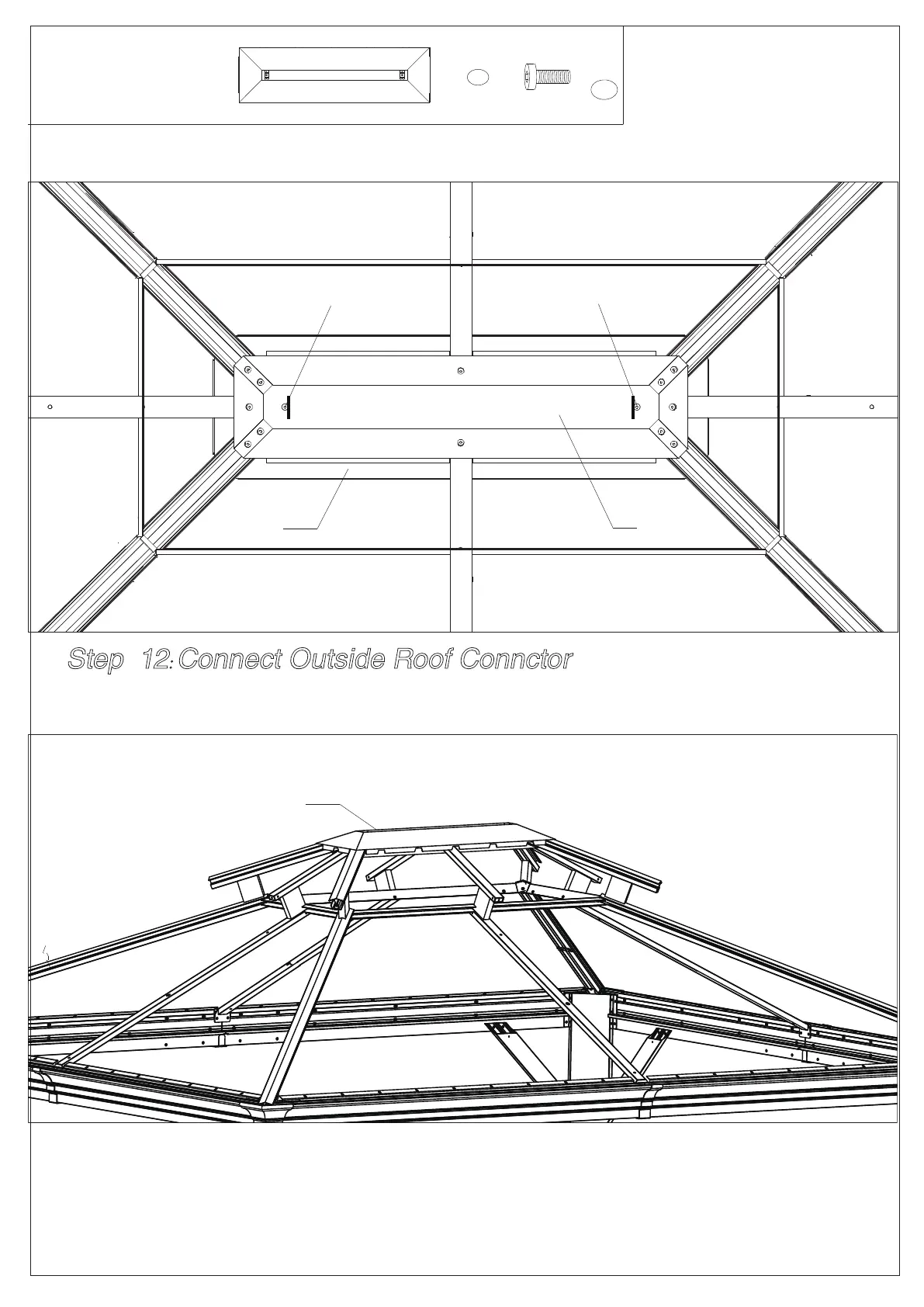 Step 12: Connect Outside Roof Connctor