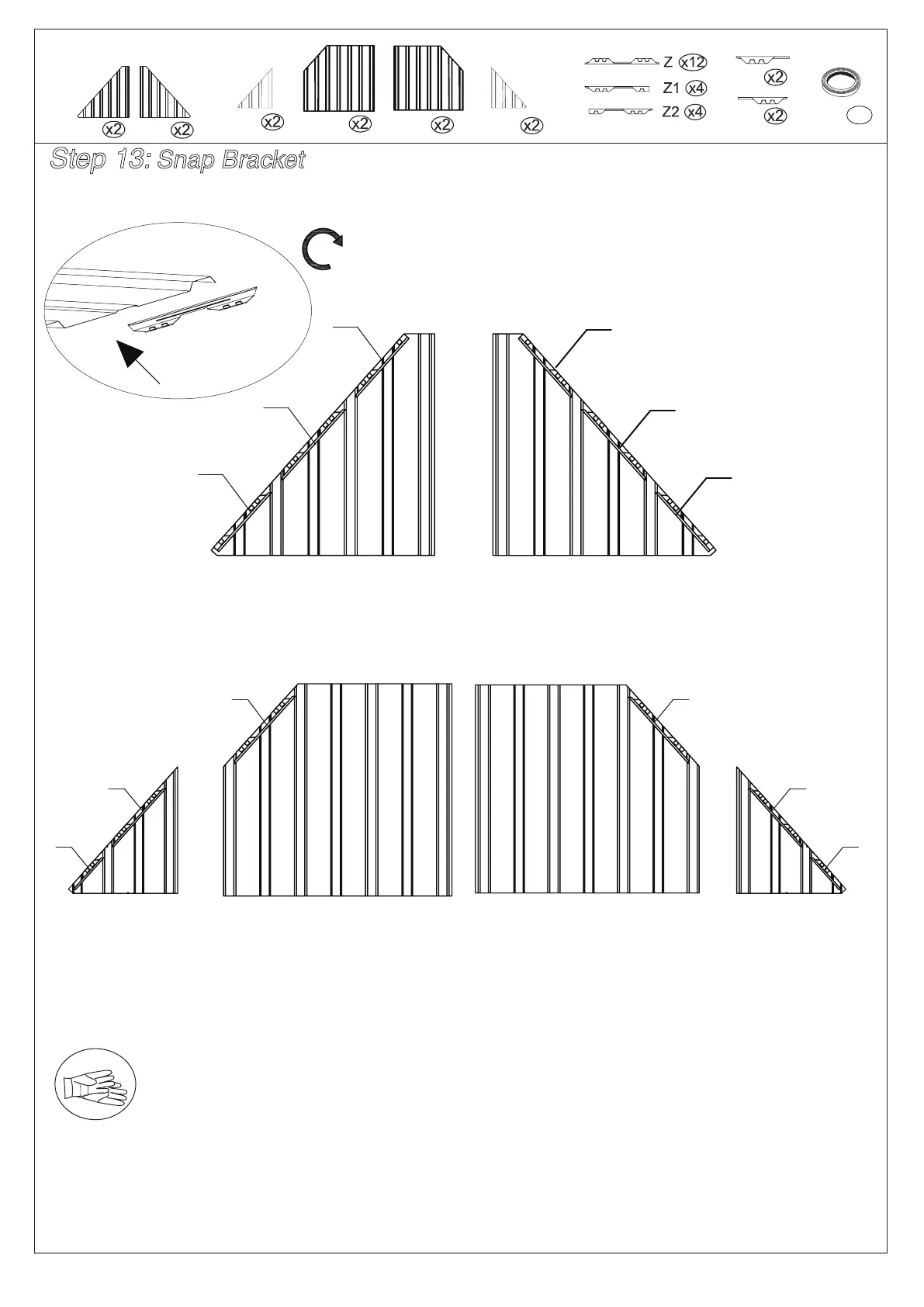 x2 x2 x2 x2 x2 x2

Z x12
Z1 x4
Z2 x4

x2
x2

Step 13: Snap Bracket