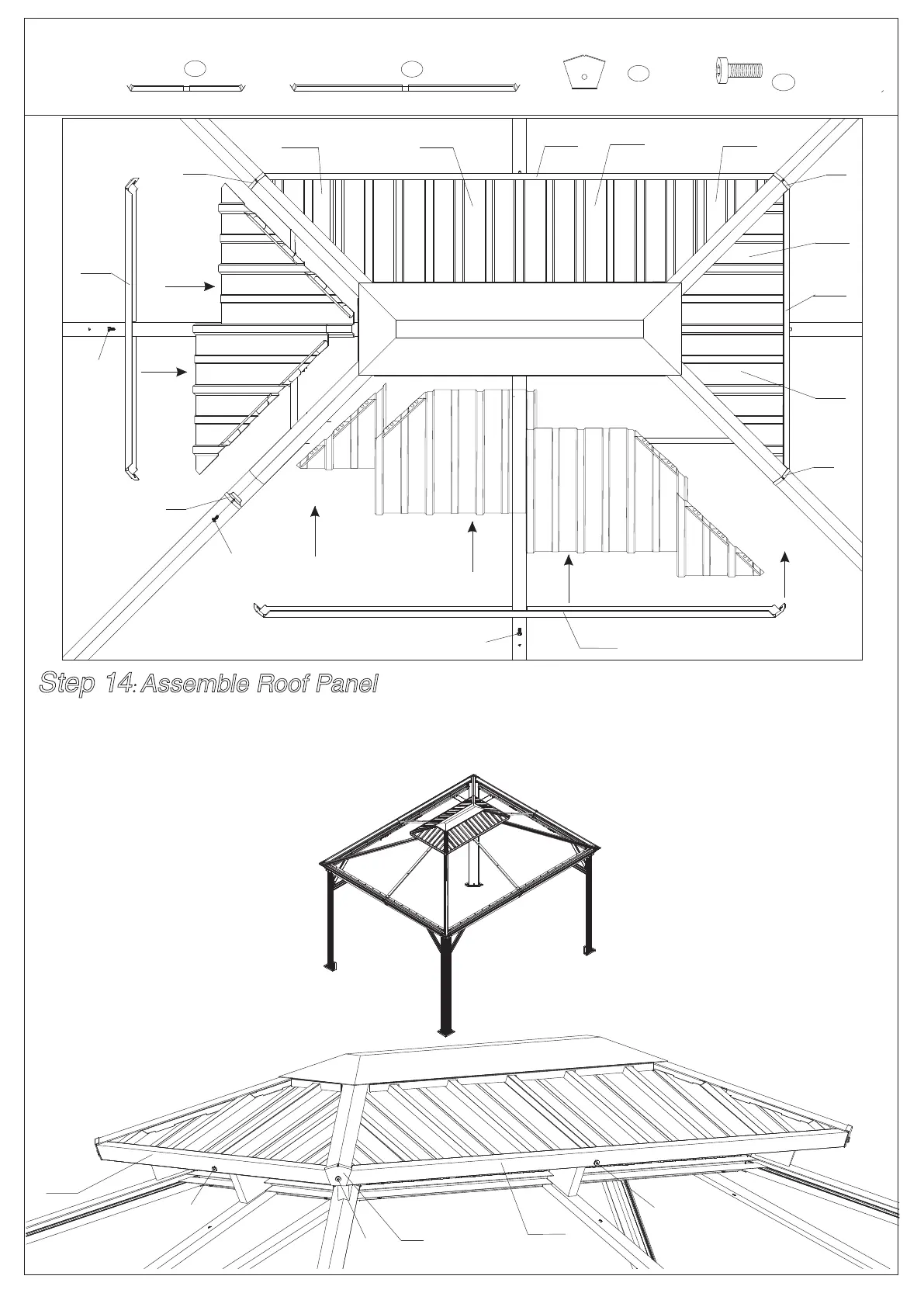 Step 14: Assemble Roof Panel