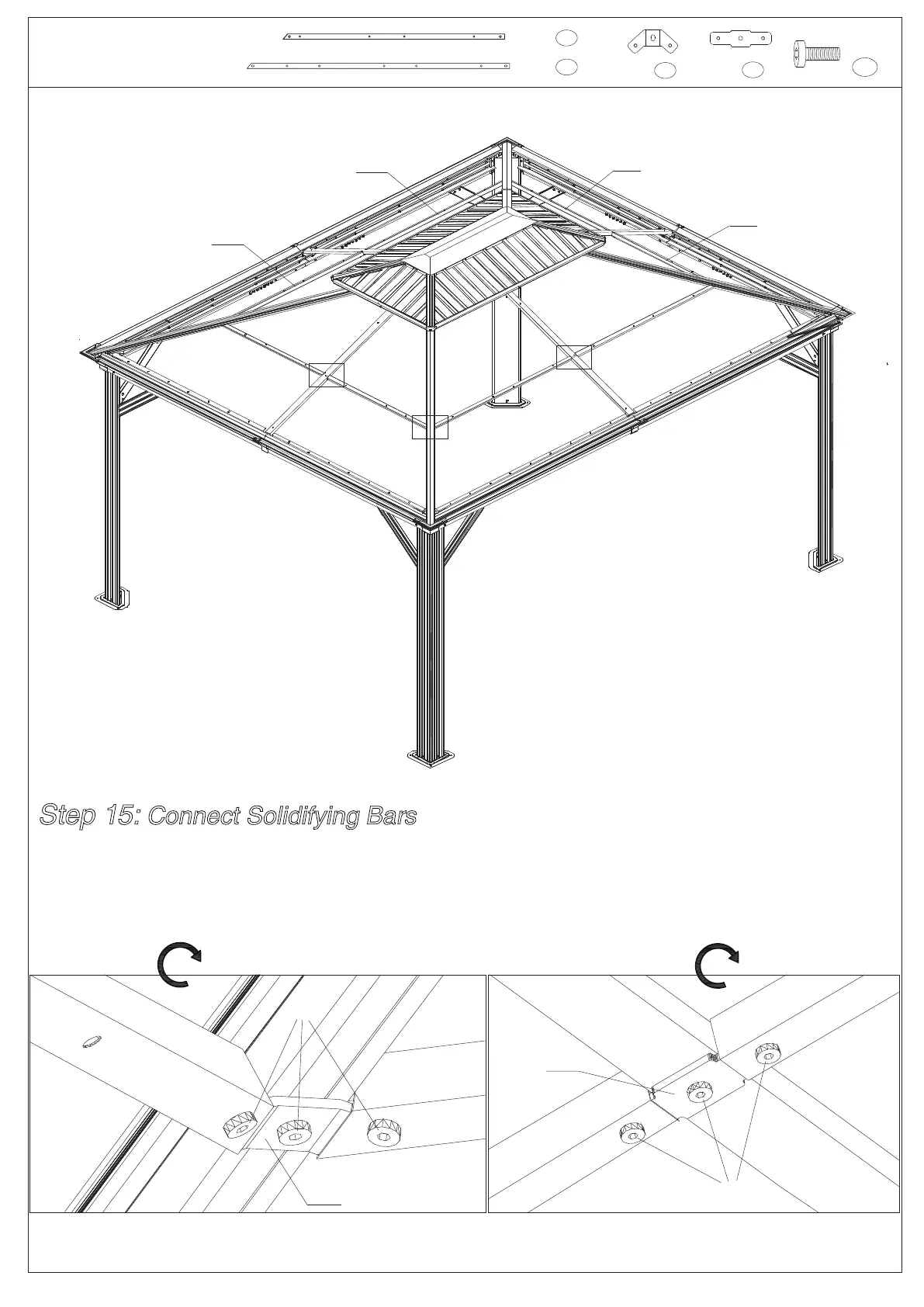 Step 15: Connect Solidifying Bars