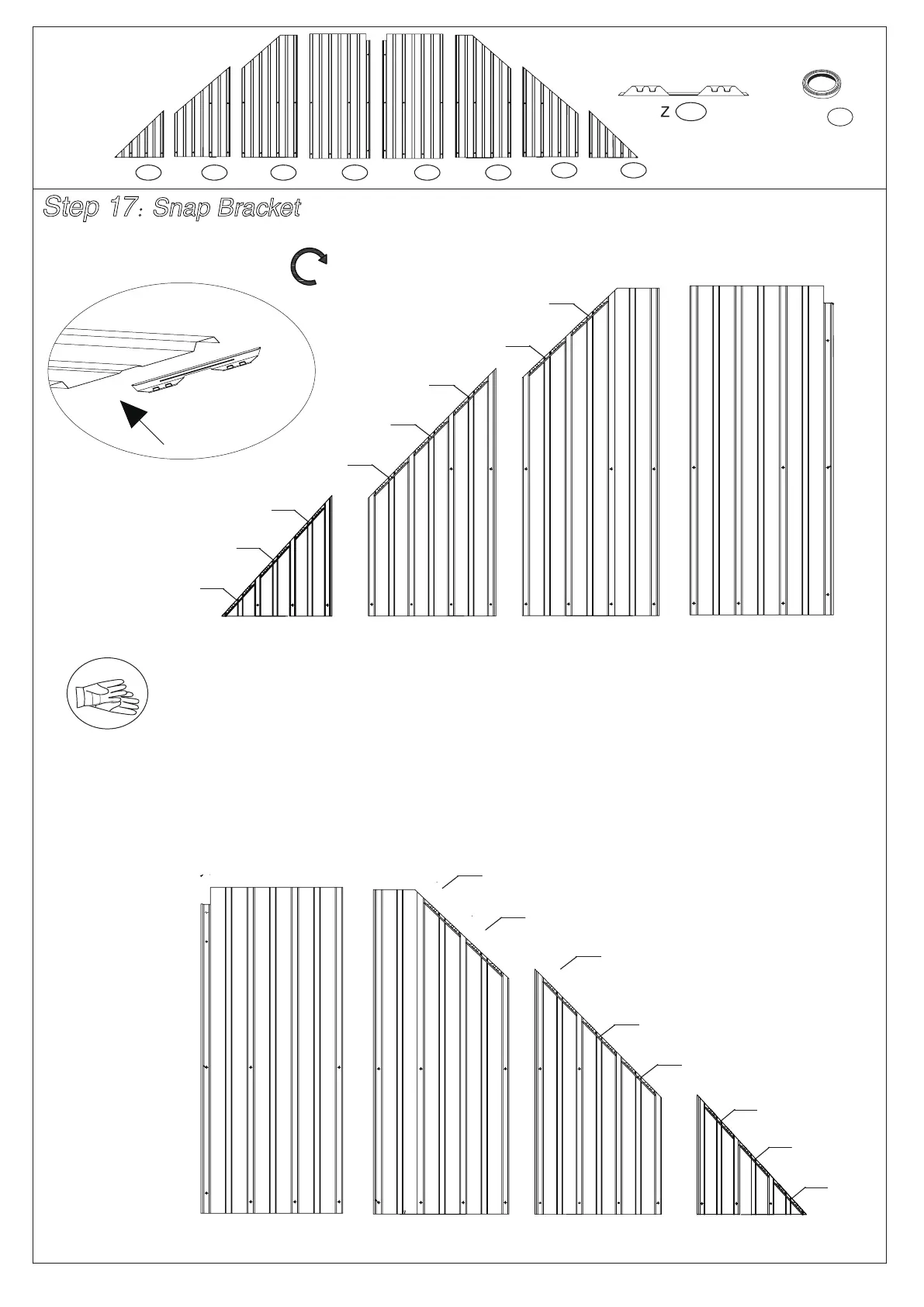 Z

Step 17: Snap Bracket