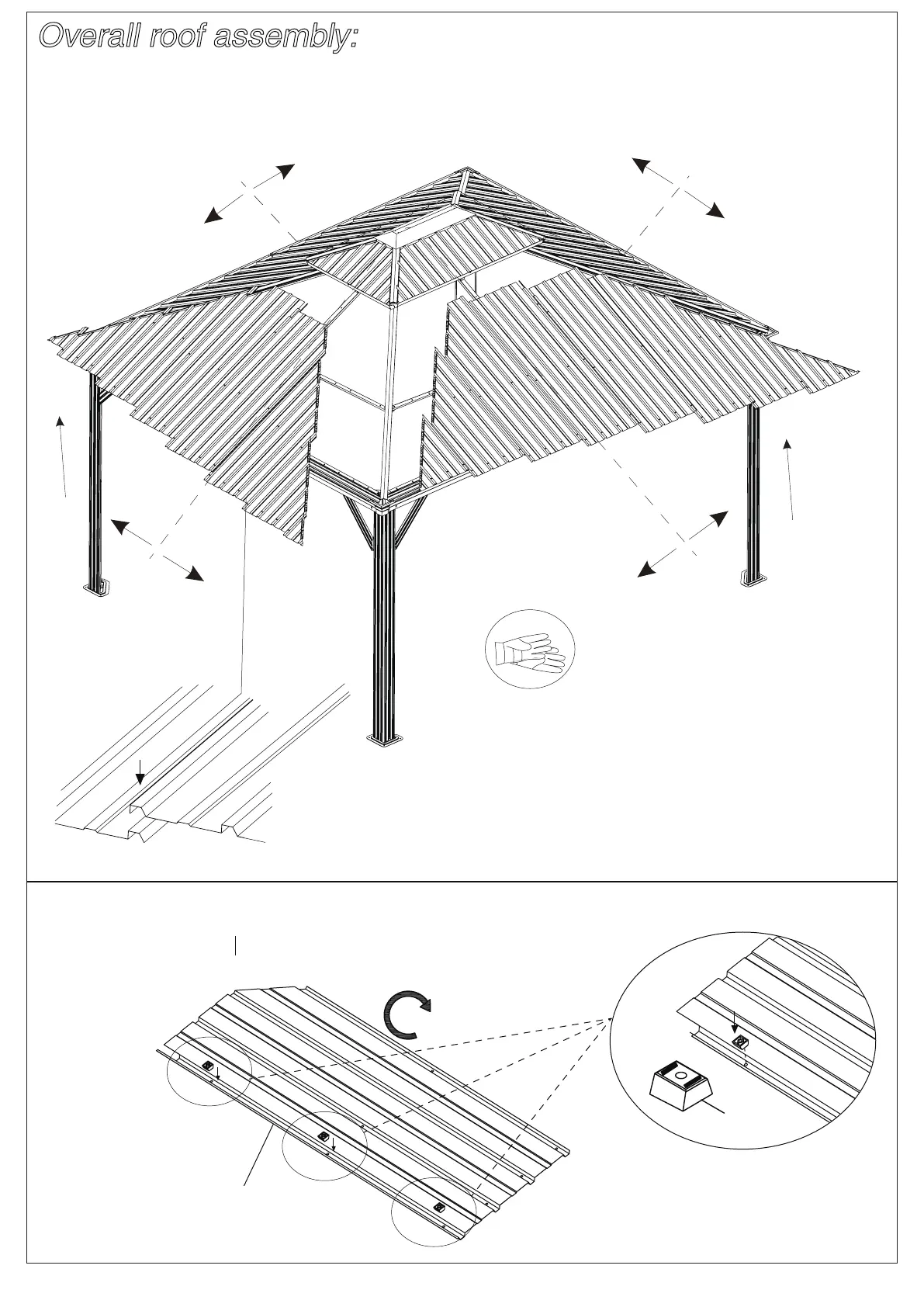 Overall roof assembly: