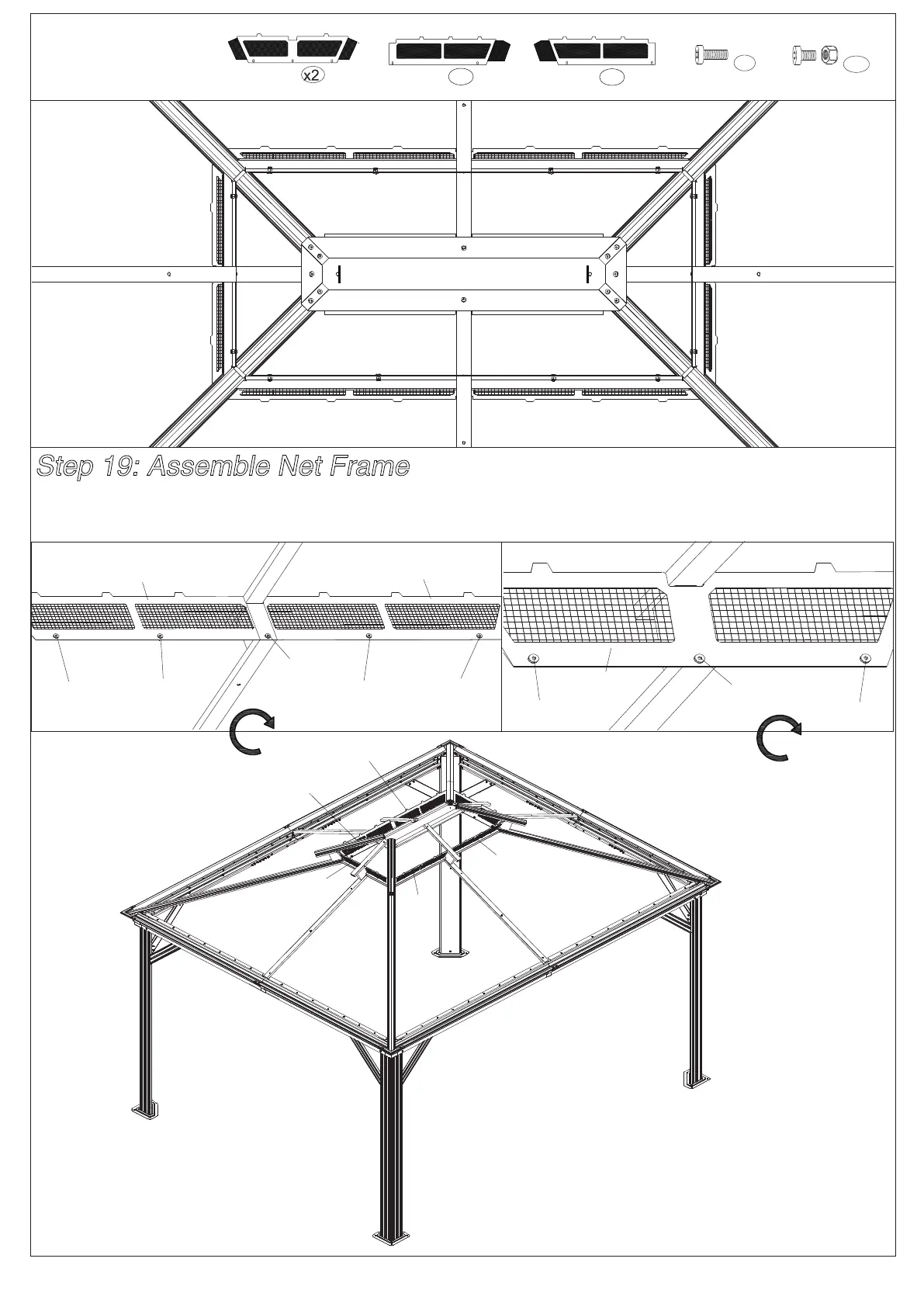 x2

Step 19: Assemble Net Frame