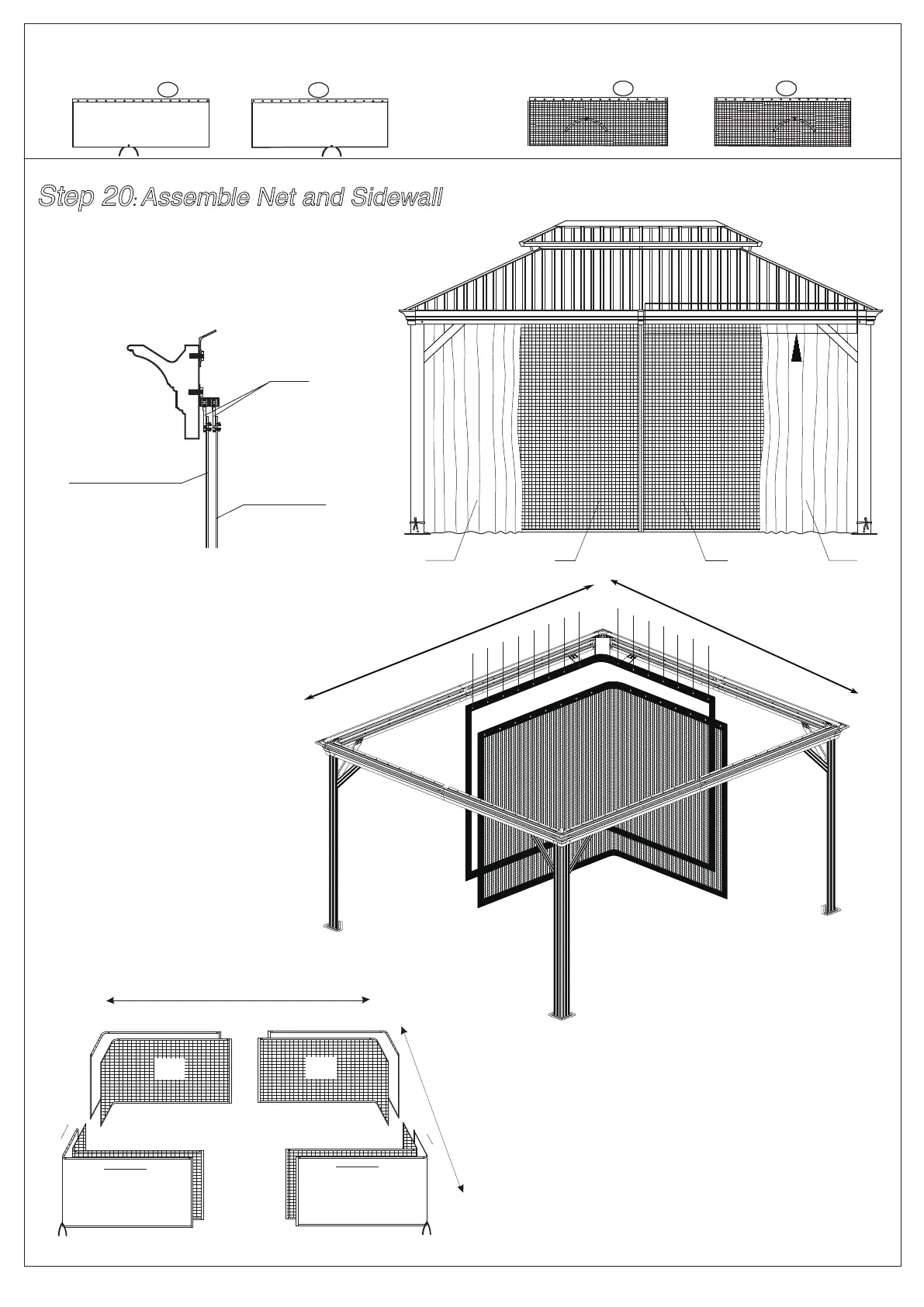 Step 20: Assemble Net and Sidewall