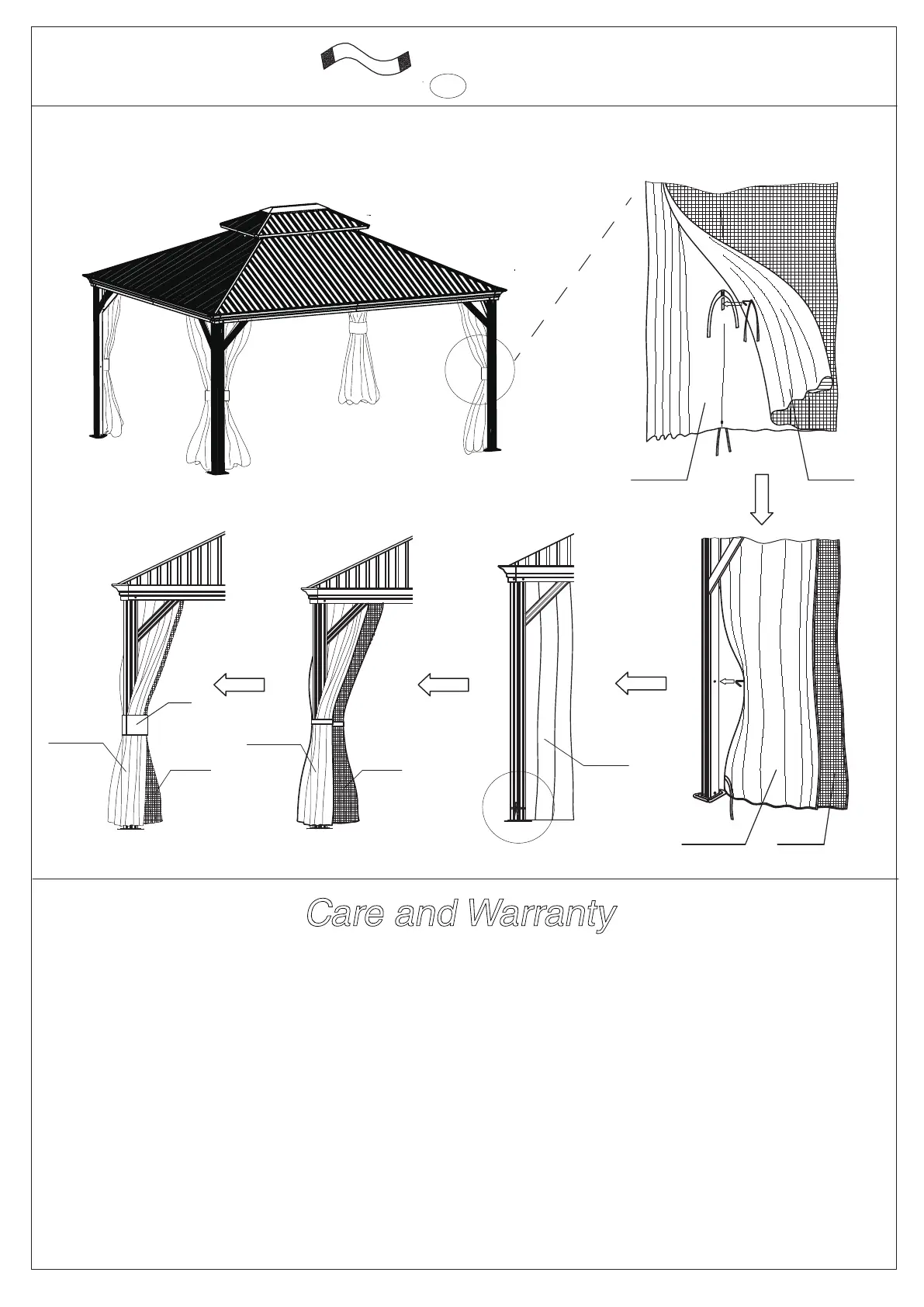 Care and Warranty