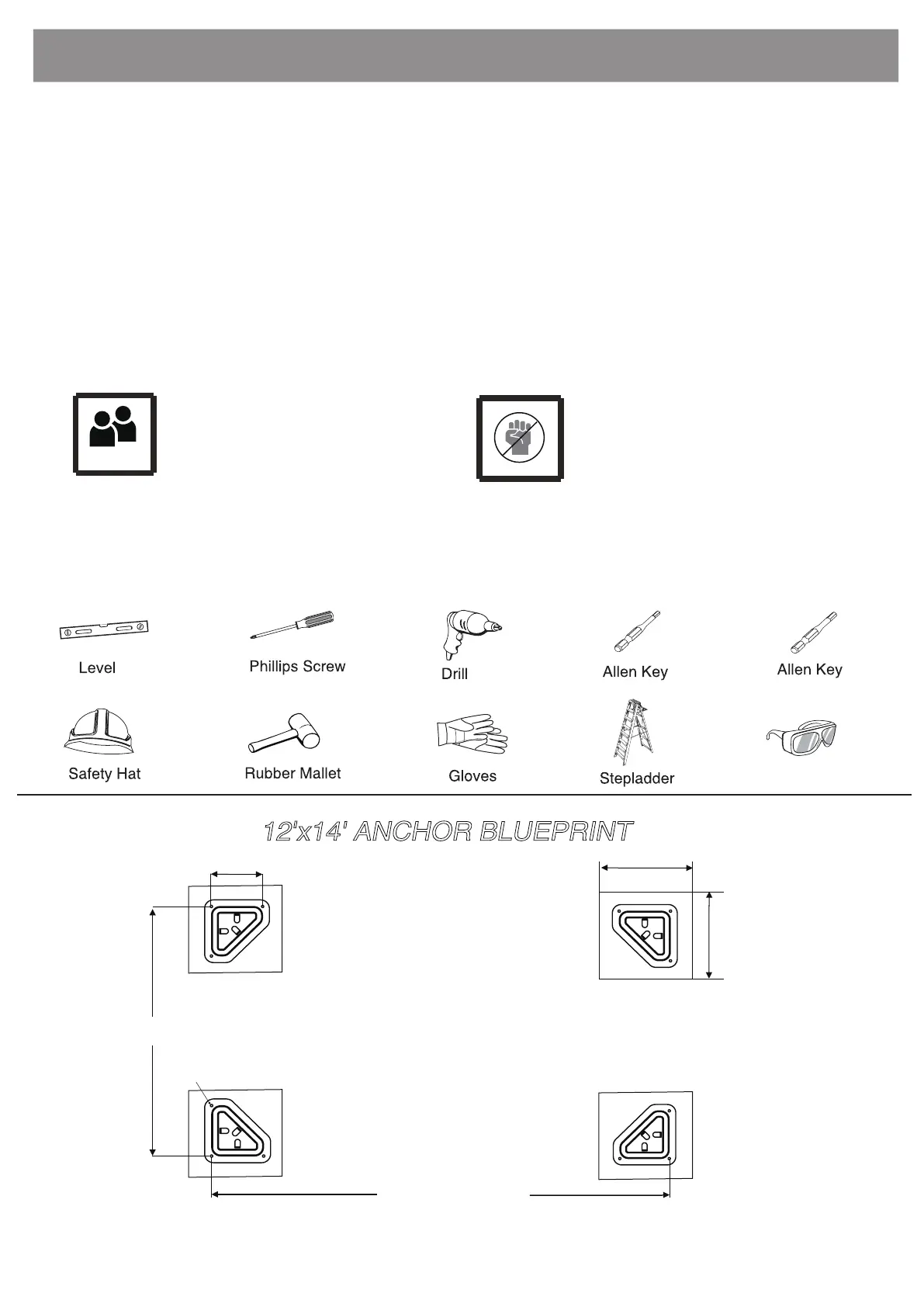 Level

Phillips Screw

Drill

Allen Key

Allen Key

Safety Hat

Rubber Mallet

Gloves

Stepladder

12'x14' ANCHOR BLUEPRINT